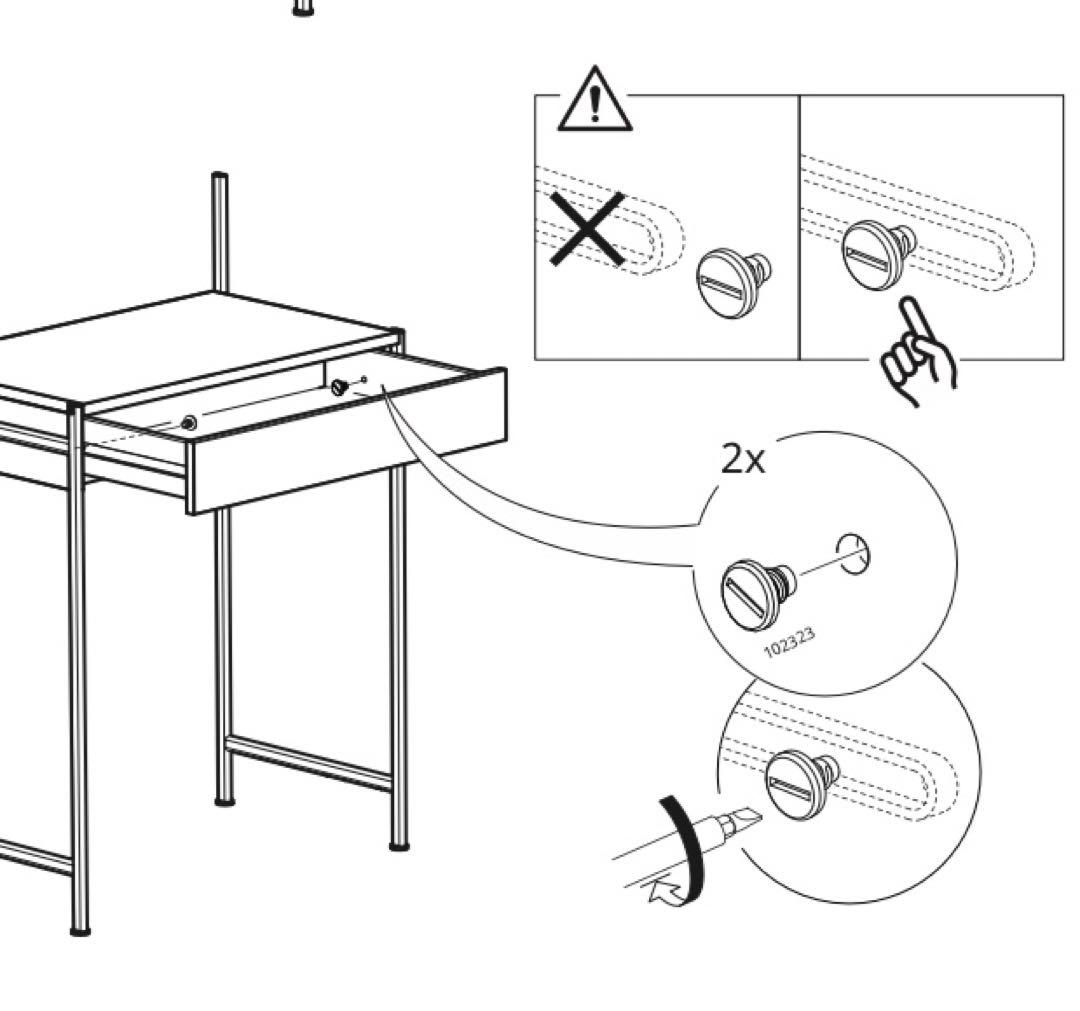 2x

102323