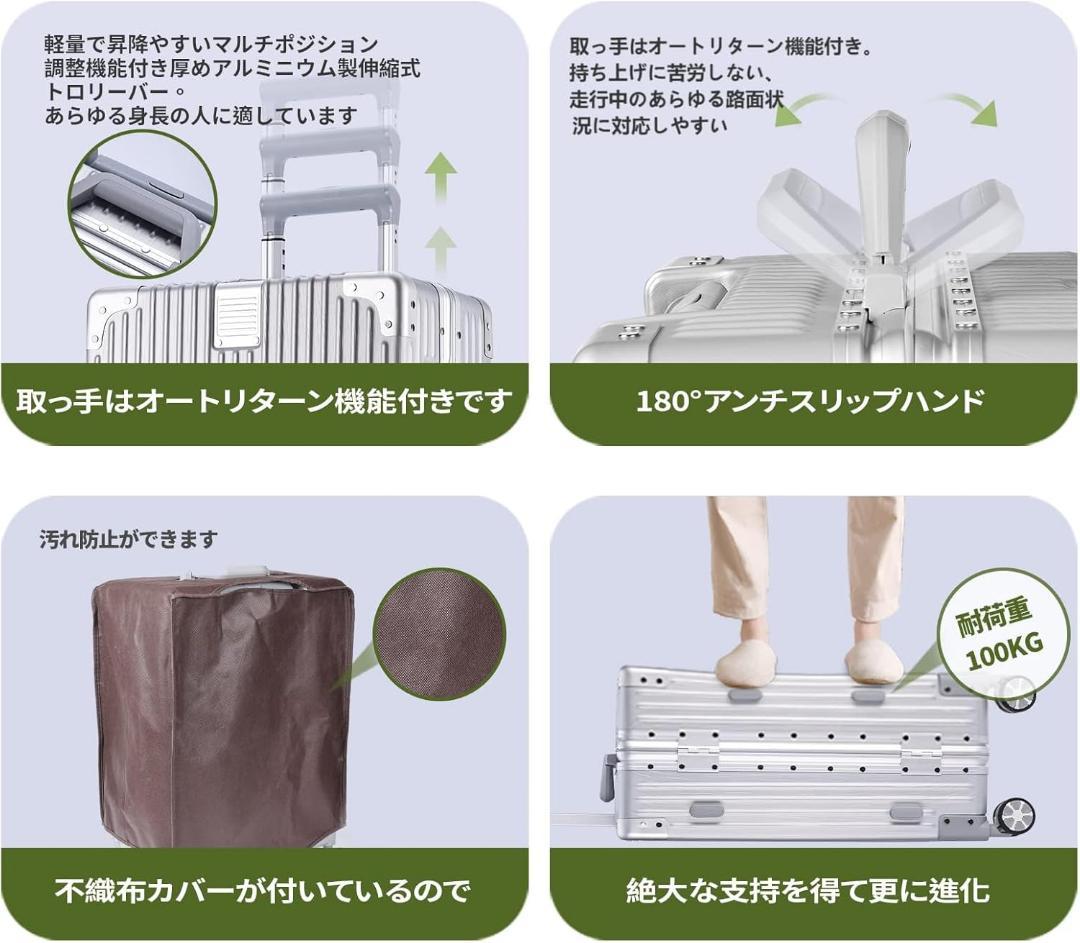 軽量で昇降やすいマルチポジション調整機能付き厚めアルミニウム製伸縮式トロリーバー。あらゆる身長の人に適しています

取っ手はオートリターン機能付きです

取っ手はオートリターン機能付き。持ち上げに苦労しない、走行中のあらゆる路面状況に対応しやすい

180°アンチスリップハンド

汚れ防止ができます

不織布カバーが付いているので

耐荷重 100KG

絶大な支持を得て更に進化