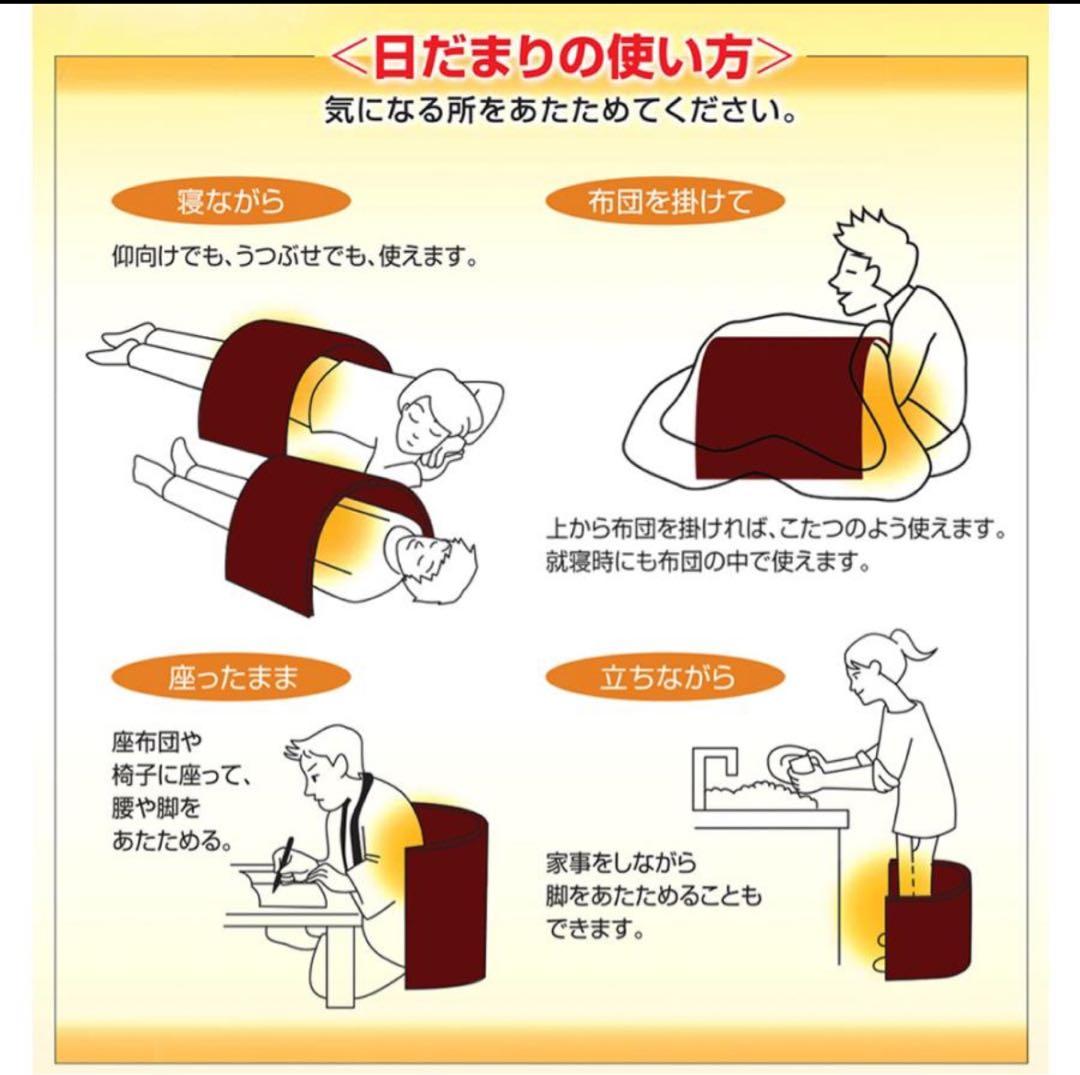 ＜日だまりの使い方＞
気になる所をあたためてください。

寝ながら

仰向けでも、うつぶせでも、使えます。

布団を掛けて

上から布団を掛ければ、こたつのよう使えます。
就寝時にも布団の中で使えます。

座ったまま

座布団や
椅子に座って、
腰や脚を
あたためる。

立ちながら

家事をしながら
脚をあたためることも
できます。