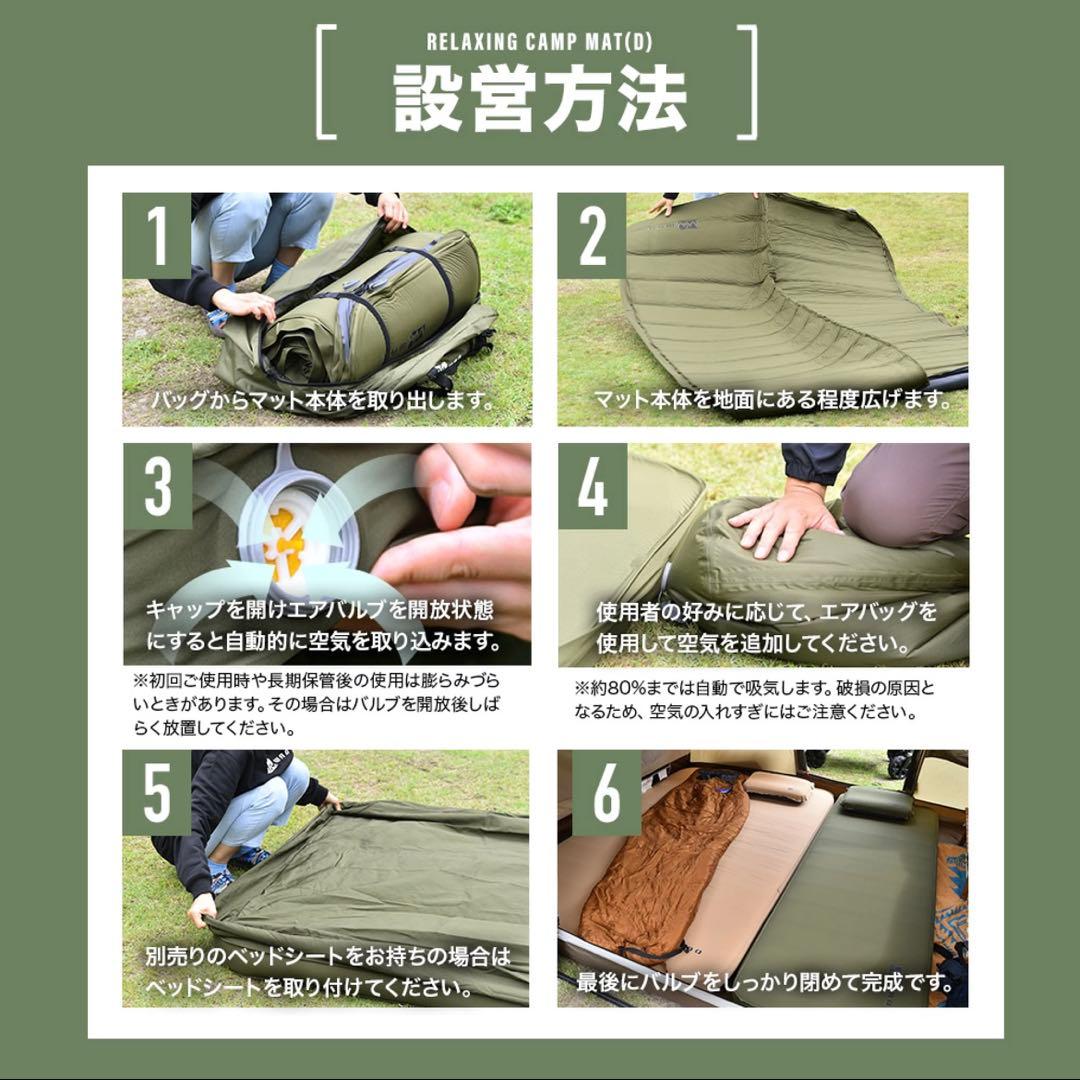 RELAXING CAMP MAT(D)

設営方法

1

バッグからマット本体を取り出します。

2

マット本体を地面にある程度広げます。

3

キャップを開けエアバルブを開放状態にすると自動的に空気を取り込みます。

※初回ご使用時や長期保管後の使用は膨らみづらいときがあります。その場合はバルブを開放後しばらく放置してください。

4

使用者の好みに応じて、エアバッグを使用して空気を追加してください。

※約80%までは自動で吸気します。破損の原因となるため、空気の入れすぎにはご注意ください。

5

別売りのベッドシートをお持ちの場合はベッドシートを取り付けてください。

6

最後にバルブをしっかり閉めて完成です。