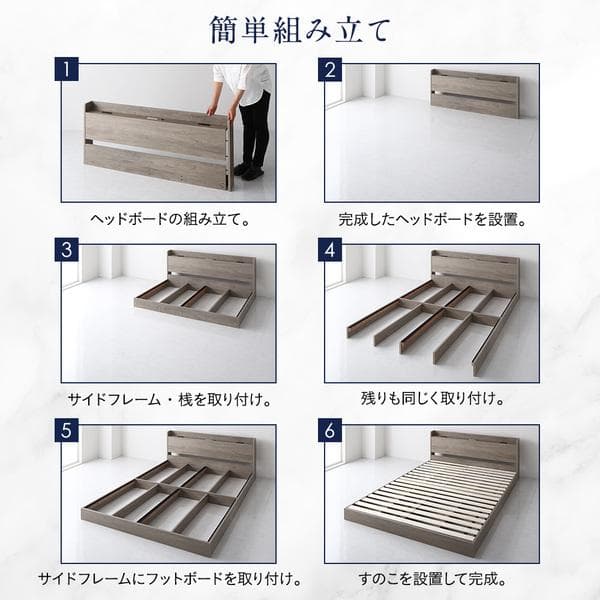 簡単組み立て

1

ヘッドボードの組み立て。

2

完成したヘッドボードを設置。

3

サイドフレーム・桟を取り付け。

4

残りも同じく取り付け。

5

サイドフレームにフットボードを取り付け。

6

すのこを設置して完成。