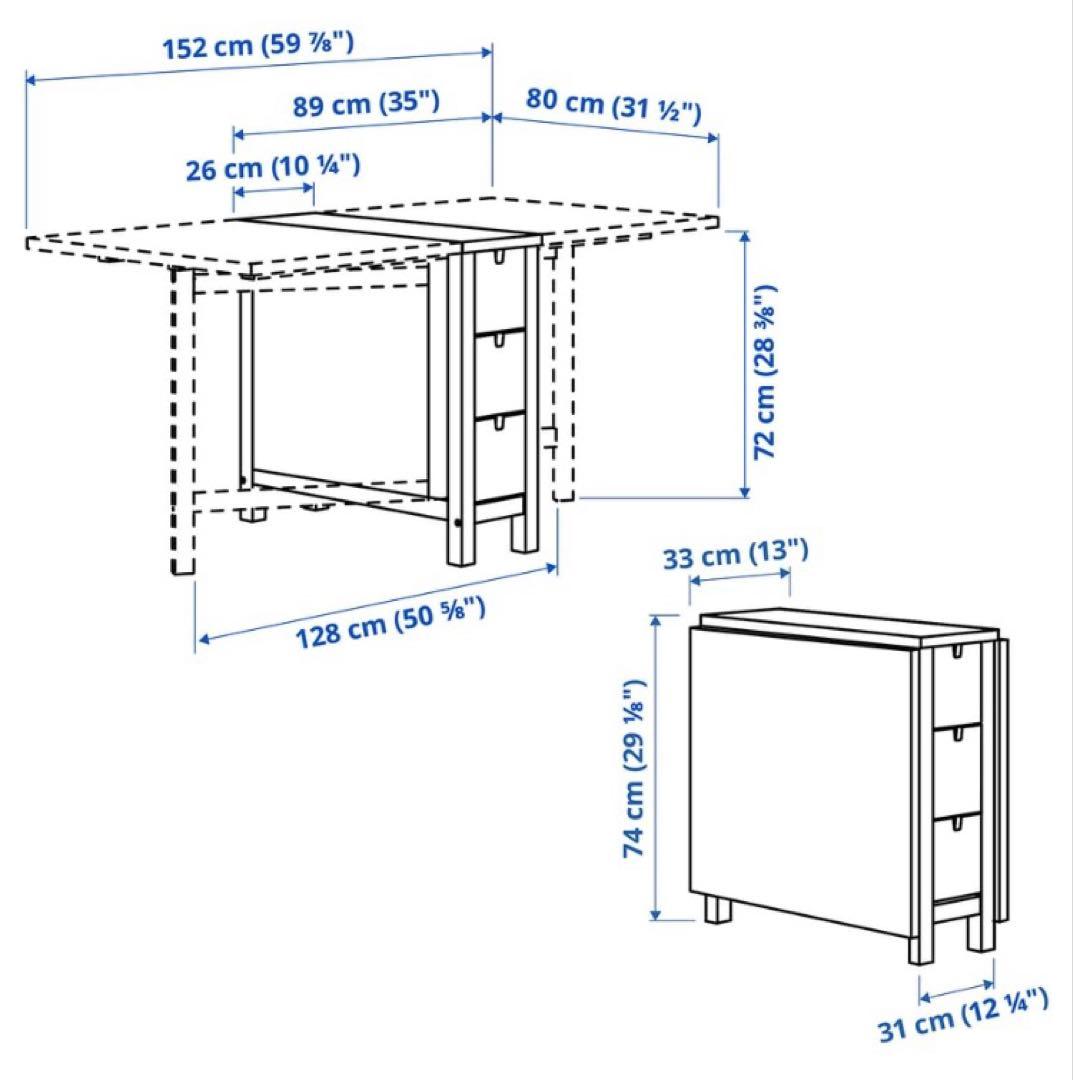 152 cm (59 ⅞")
89 cm (35")
80 cm (31 ½")
26 cm (10 ¼")
72 cm (28 ⅜")
128 cm (50 ⅝")
33 cm (13")
74 cm (29 ⅛")
31 cm (12 ¼")