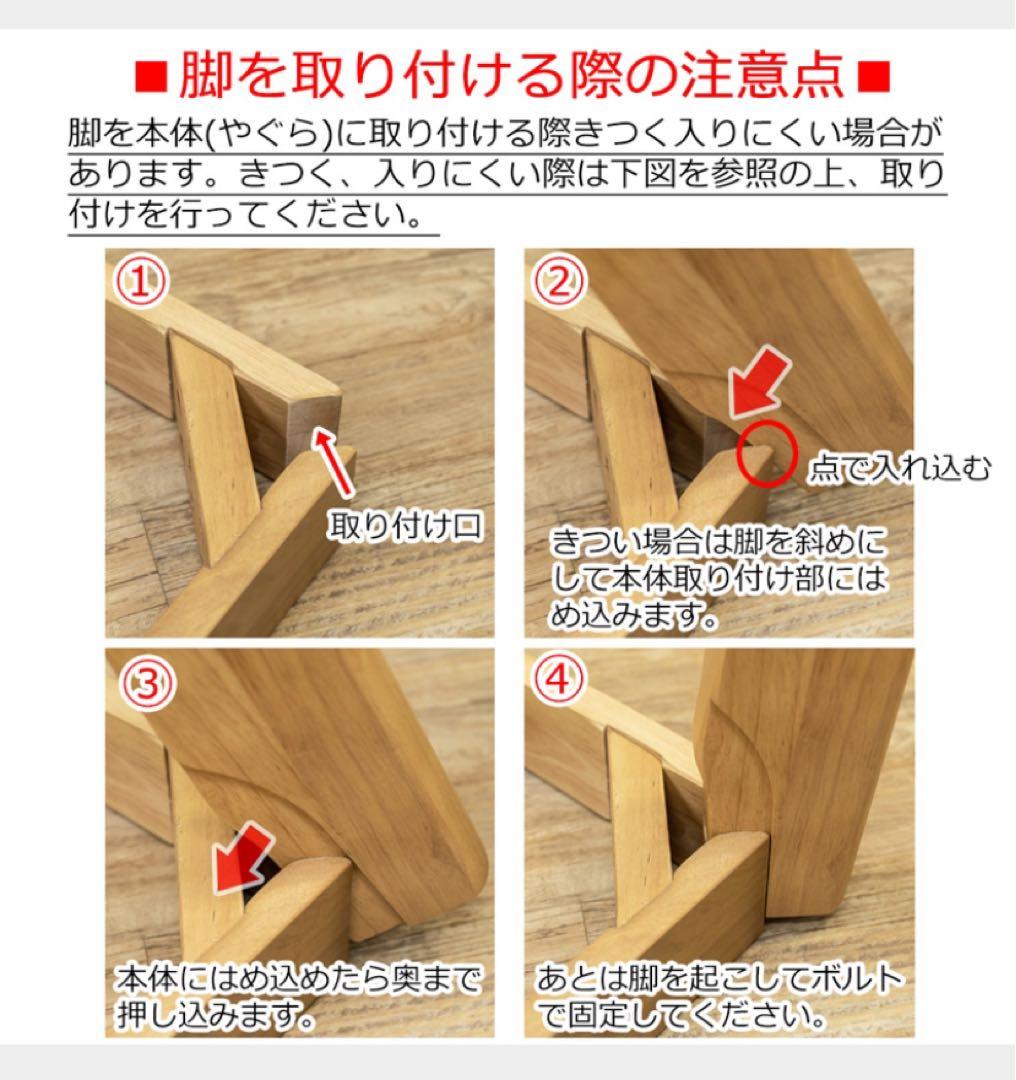 ■脚を取り付ける際の注意点■

脚を本体(やぐら)に取り付ける際きつく入りにくい場合があります。きつく、入りにくい際は下図を参照の上、取り付けを行ってください。

①

取り付け口

②

点で入れ込む

きつい場合は脚を斜めにして本体取り付け部にはめ込みます。

③

本体にはめ込めたら奥まで押し込みます。

④

あとは脚を起こしてボルトで固定してください。