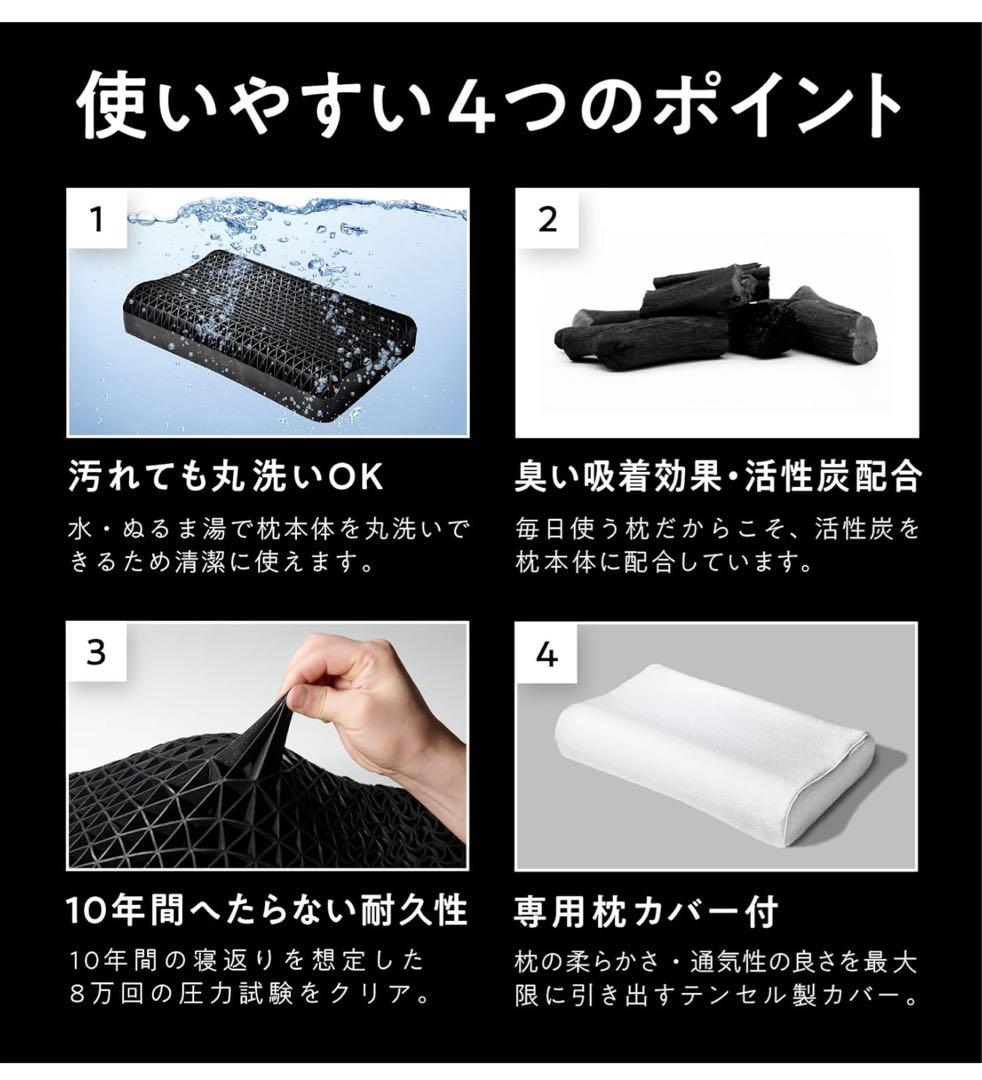 使いやすい4つのポイント

1

汚れても丸洗いOK

水・ぬるま湯で枕本体を丸洗いできるため清潔に使えます。

2

臭い吸着効果・活性炭配合

毎日使う枕だからこそ、活性炭を枕本体に配合しています。

3

10年間へたらない耐久性

10年間の寝返りを想定した8万回の圧力試験をクリア。

4

専用枕カバー付

枕の柔らかさ・通気性の良さを最大限に引き出すテンセル製カバー。