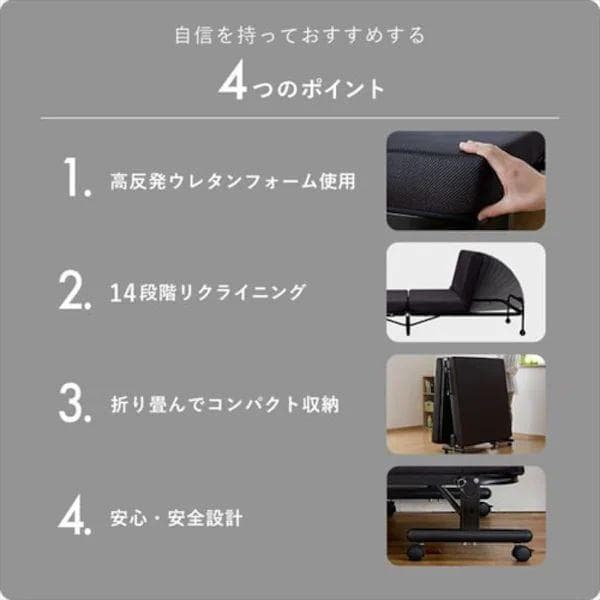 自信を持っておすすめする

4つのポイント

1. 高反発ウレタンフォーム使用

2. 14段階リクライニング

3. 折り畳んでコンパクト収納

4. 安心・安全設計