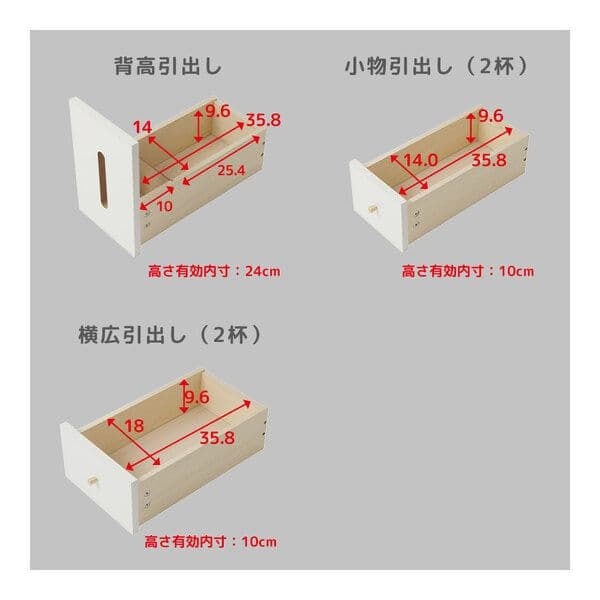 背高引出し

14
9.6
35.8
25.4
10

高さ有効内寸：24cm

小物引出し（2杯）

9.6
14.0
35.8

高さ有効内寸：10cm

横広引出し（2杯）

9.6
18
35.8

高さ有効内寸：10cm