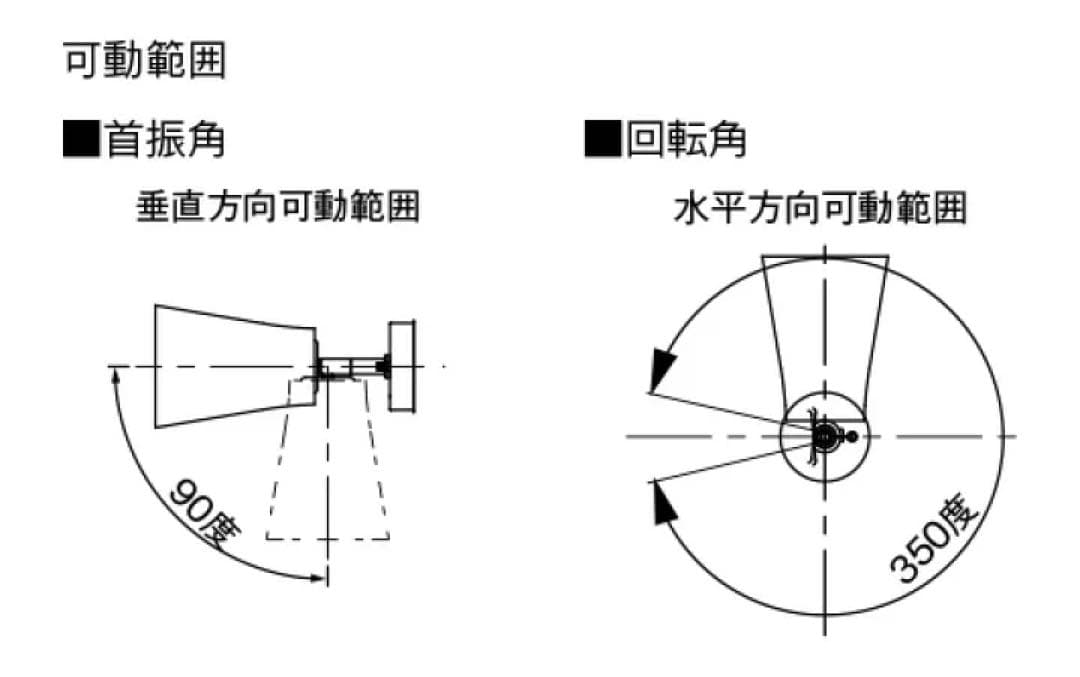 可動範囲

■首振角

垂直方向可動範囲

90度

■回転角

水平方向可動範囲

350度