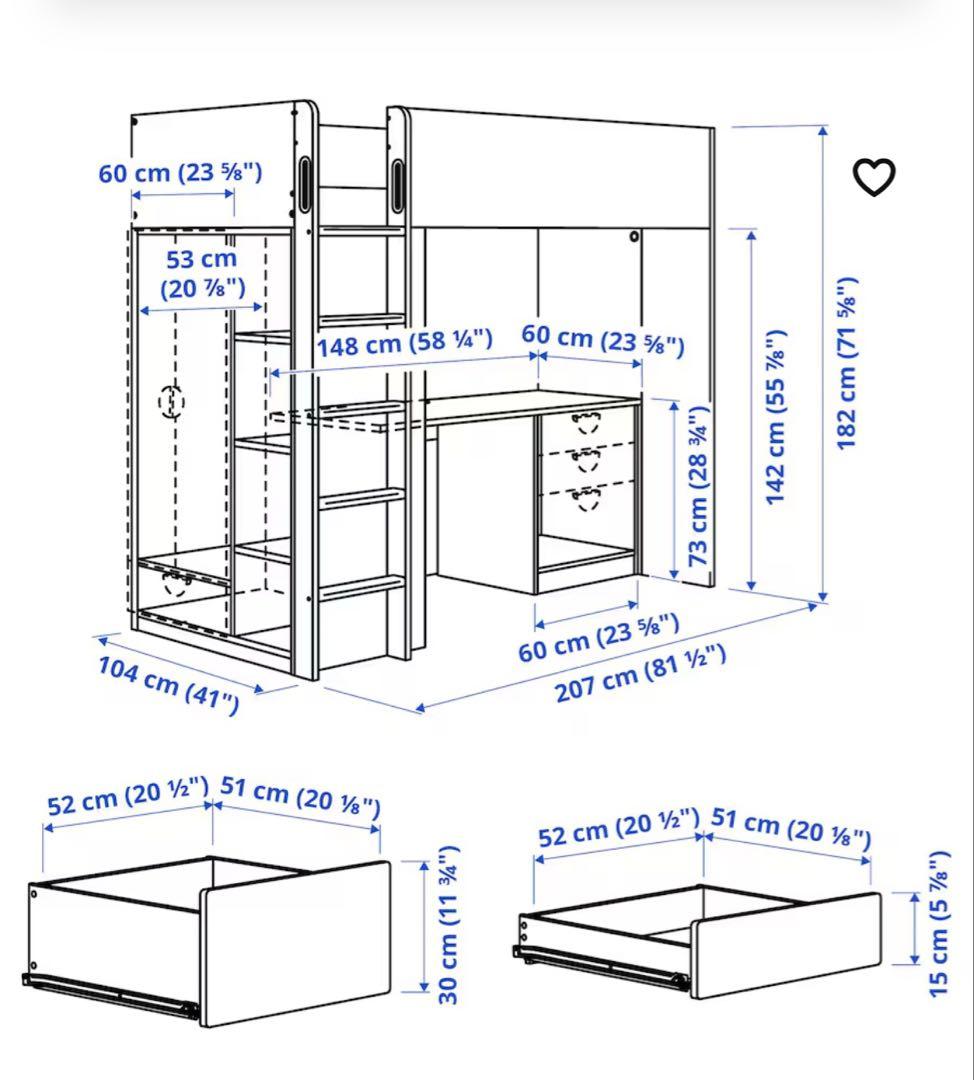 60 cm (23 ⅝")

53 cm (20 ⅞")

148 cm (58 ¼")

60 cm (23 ⅝")

73 cm (28 ¾")

142 cm (55 ⅞")

182 cm (71 ⅝")

60 cm (23 ⅝")

104 cm (41")

207 cm (81 ½")

52 cm (20 ½")

51 cm (20 ⅛")

30 cm (11 ¾")

52 cm (20 ½")

51 cm (20 ⅛")

15 cm (5 ⅞")