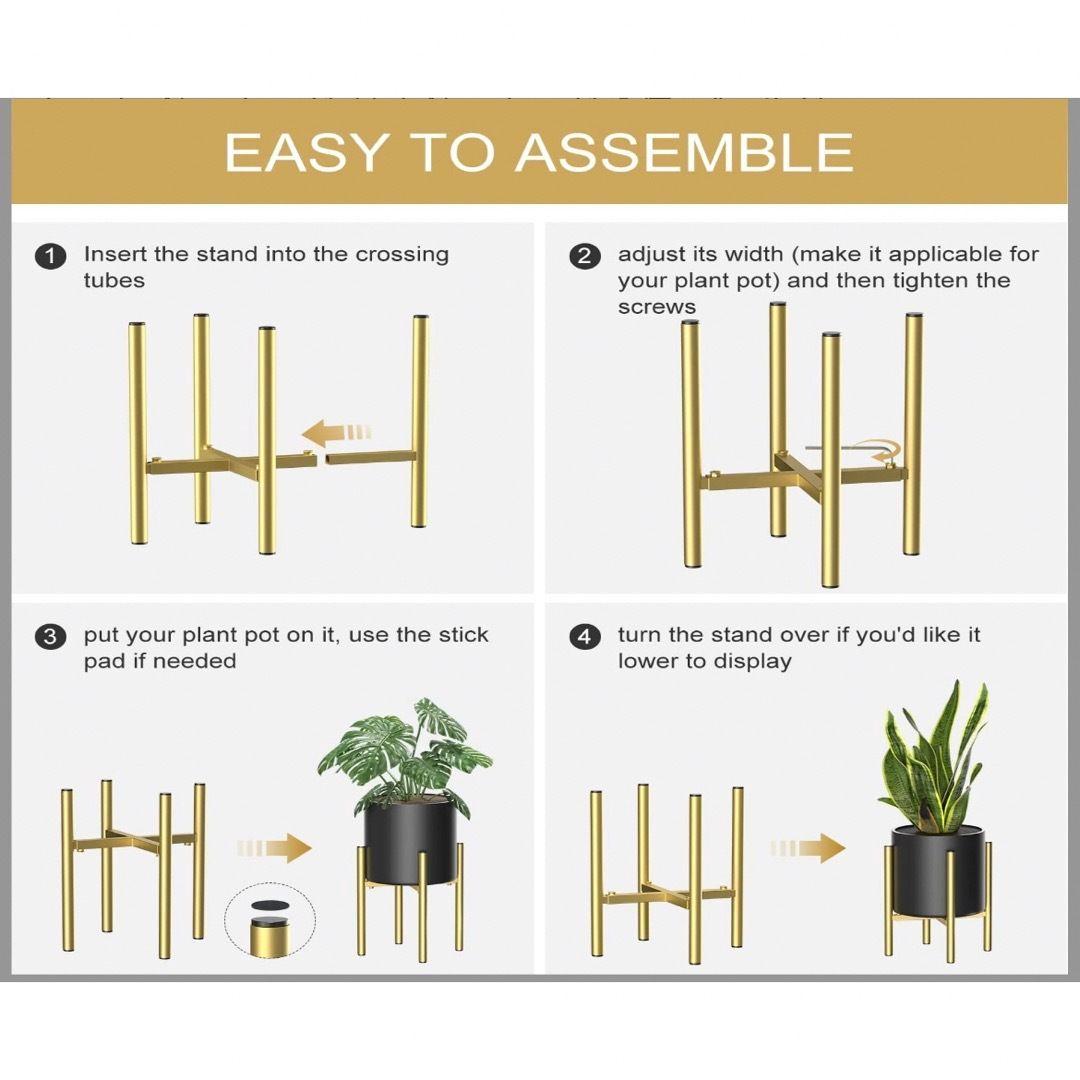 EASY TO ASSEMBLE

1 Insert the stand into the crossing tubes

2 adjust its width (make it applicable for your plant pot) and then tighten the screws

3 put your plant pot on it, use the stick pad if needed

4 turn the stand over if you'd like it lower to display