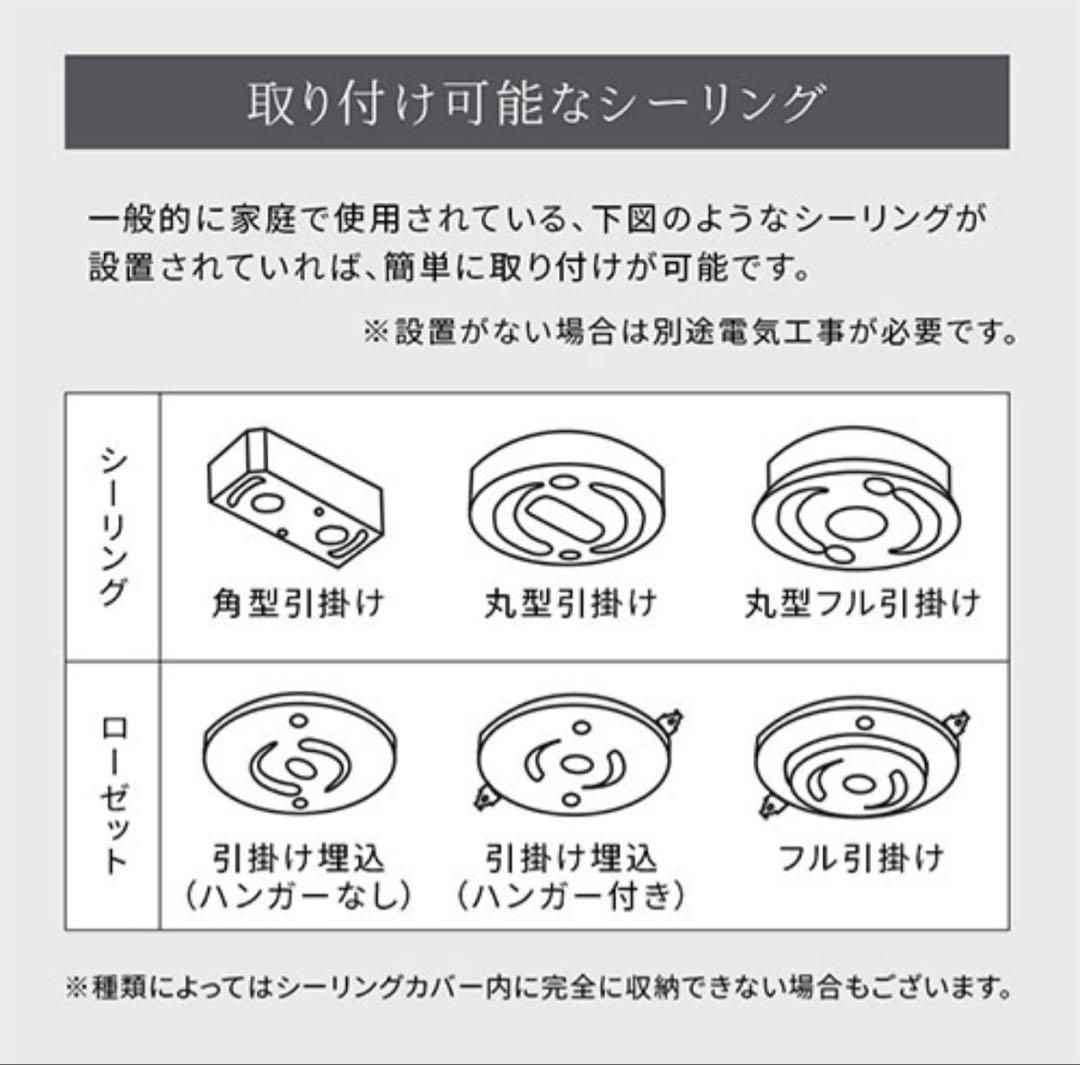 取り付け可能なシーリング

一般的に家庭で使用されている、下図のようなシーリングが設置されていれば、簡単に取り付けが可能です。

※設置がない場合は別途電気工事が必要です。

| シーリング | 角型引掛け | 丸型引掛け | 丸型フル引掛け |
|---|---|---|---|
| ローゼット | 引掛け埋込（ハンガーなし） | 引掛け埋込（ハンガー付き） | フル引掛け |

※種類によってはシーリングカバー内に完全に収納できない場合もございます。