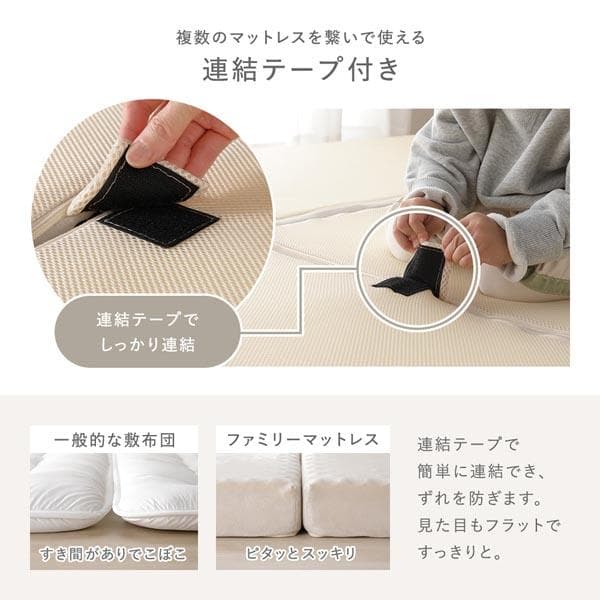 複数のマットレスを繋いで使える
連結テープ付き

連結テープで
しっかり連結

一般的な敷布団
すき間がありでこぼこ

ファミリーマットレス
ピタッとスッキリ

連結テープで
簡単に連結でき、
ずれを防ぎます。
見た目もフラットで
すっきりと。