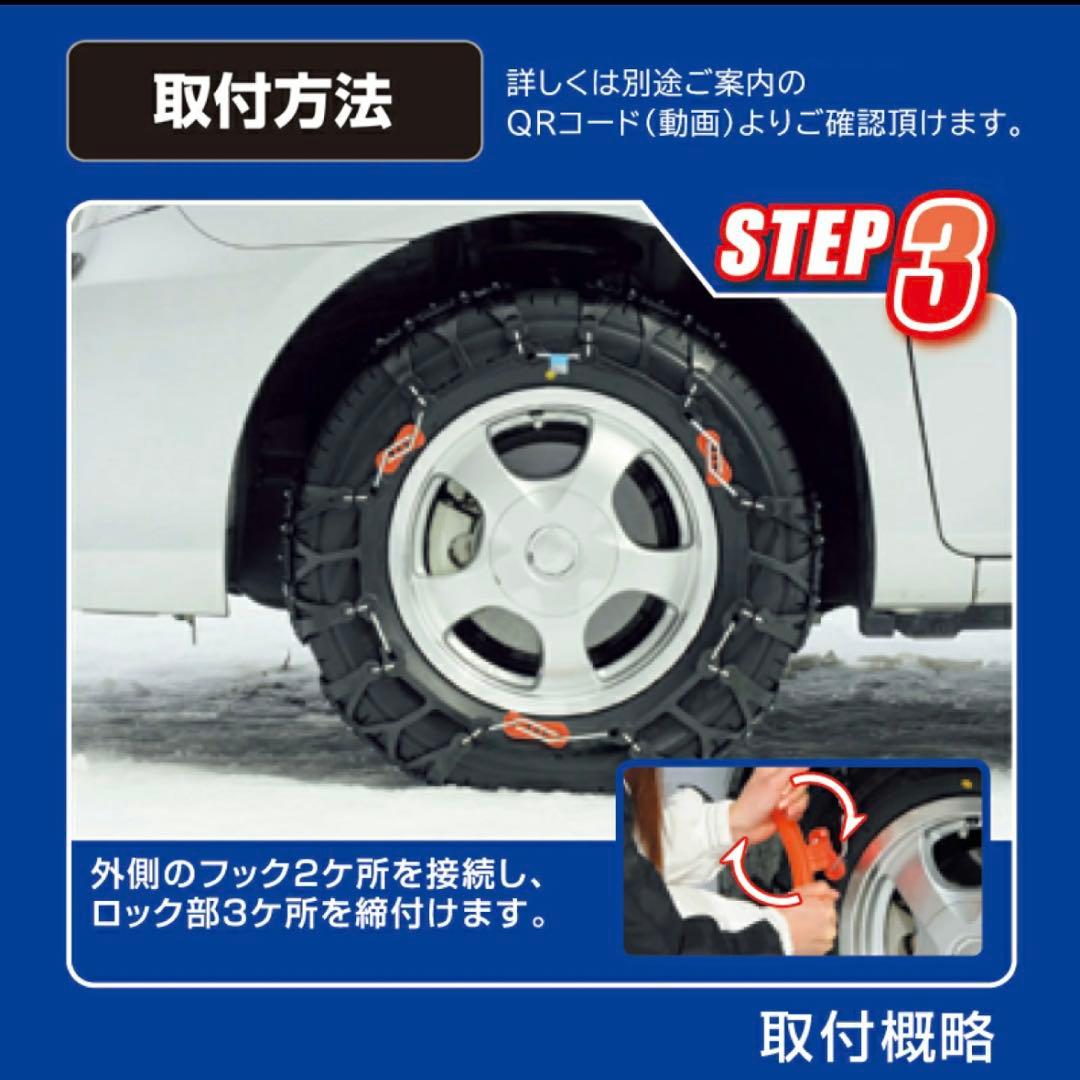 取付方法

詳しくは別途ご案内の
QRコード(動画)よりご確認頂けます。

STEP 3

外側のフック2ケ所を接続し、
ロック部3ケ所を締付けます。

取付概略