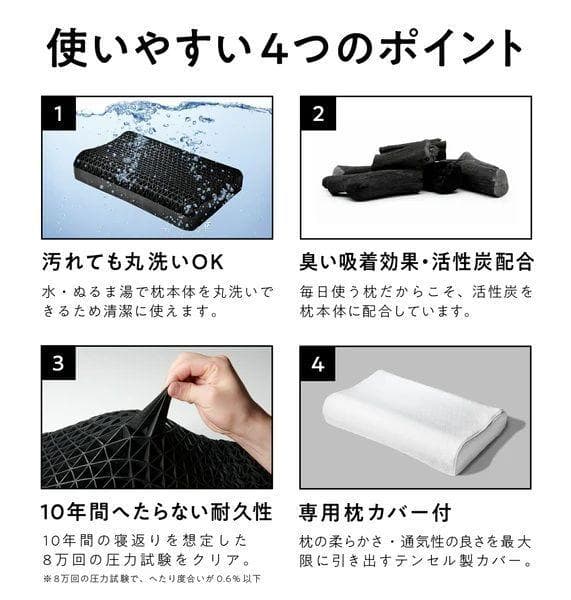 使いやすい4つのポイント

1

汚れても丸洗いOK

水・ぬるま湯で枕本体を丸洗いできるため清潔に使えます。

2

臭い吸着効果・活性炭配合

毎日使う枕だからこそ、活性炭を枕本体に配合しています。

3

10年間へたらない耐久性

10年間の寝返りを想定した8万回の圧力試験をクリア。

※8万回の圧力試験で、へたり度合いが0.6%以下

4

専用枕カバー付

枕の柔らかさ・通気性の良さを最大限に引き出すテンセル製カバー。