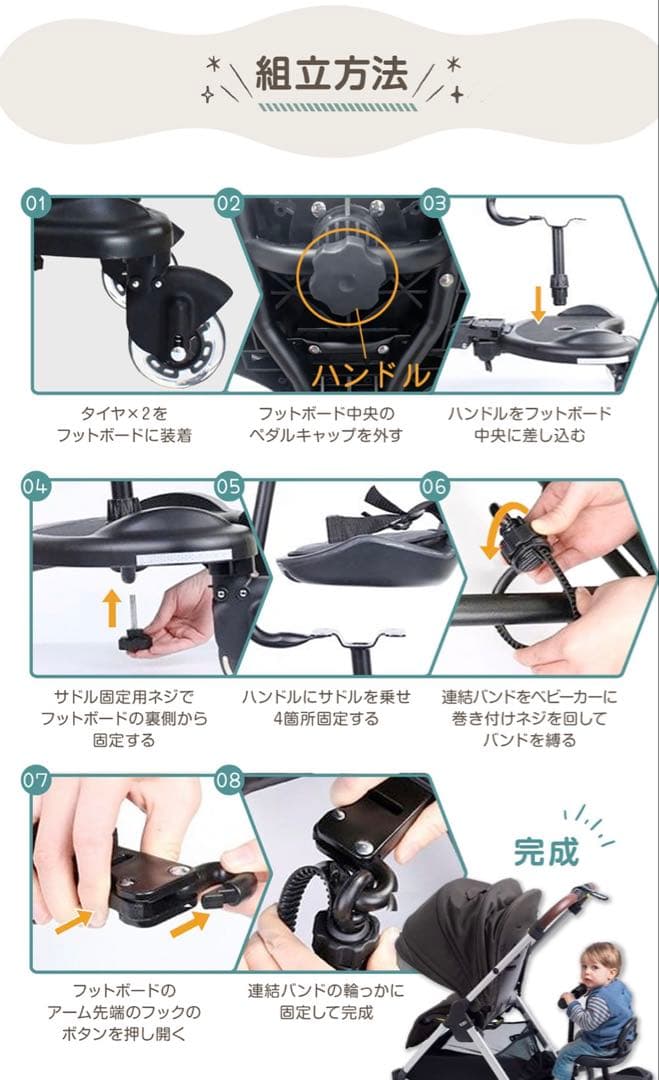 組立方法

01

02

ハンドル

03

タイヤ×2を
フットボードに装着

フットボード中央の
ペダルキャップを外す

ハンドルをフットボード
中央に差し込む

04

05

06

サドル固定用ネジで
フットボードの裏側から
固定する

ハンドルにサドルを乗せ
4箇所固定する

連結バンドをベビーカーに
巻き付けネジを回して
バンドを縛る

07

08

完成

フットボードの
アーム先端のフックの
ボタンを押し開く

連結バンドの輪っかに
固定して完成