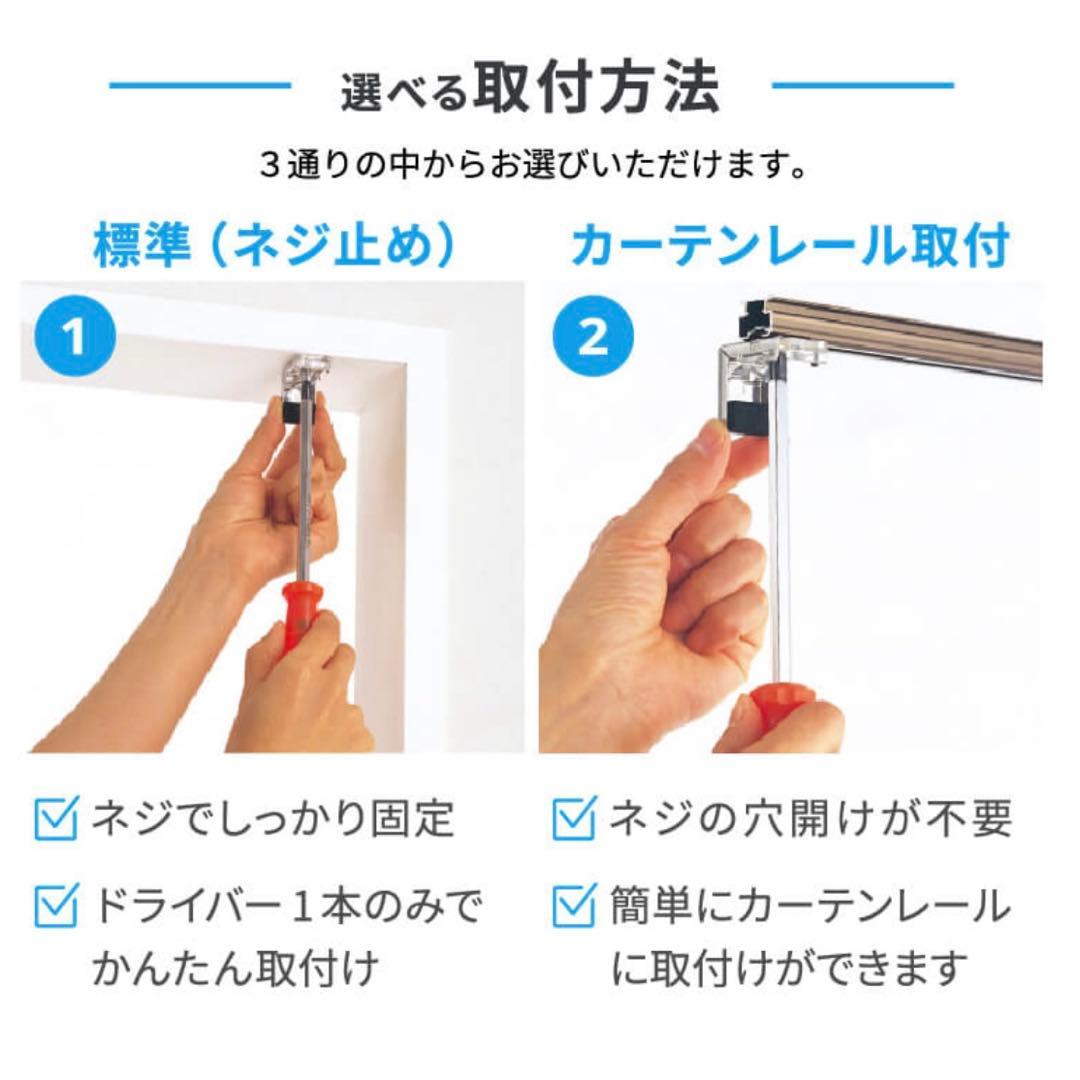 選べる取付方法

３通りの中からお選びいただけます。

標準（ネジ止め）

1

ネジでしっかり固定

ドライバー１本のみでかんたん取付け

カーテンレール取付

2

ネジの穴開けが不要

簡単にカーテンレールに取付けができます