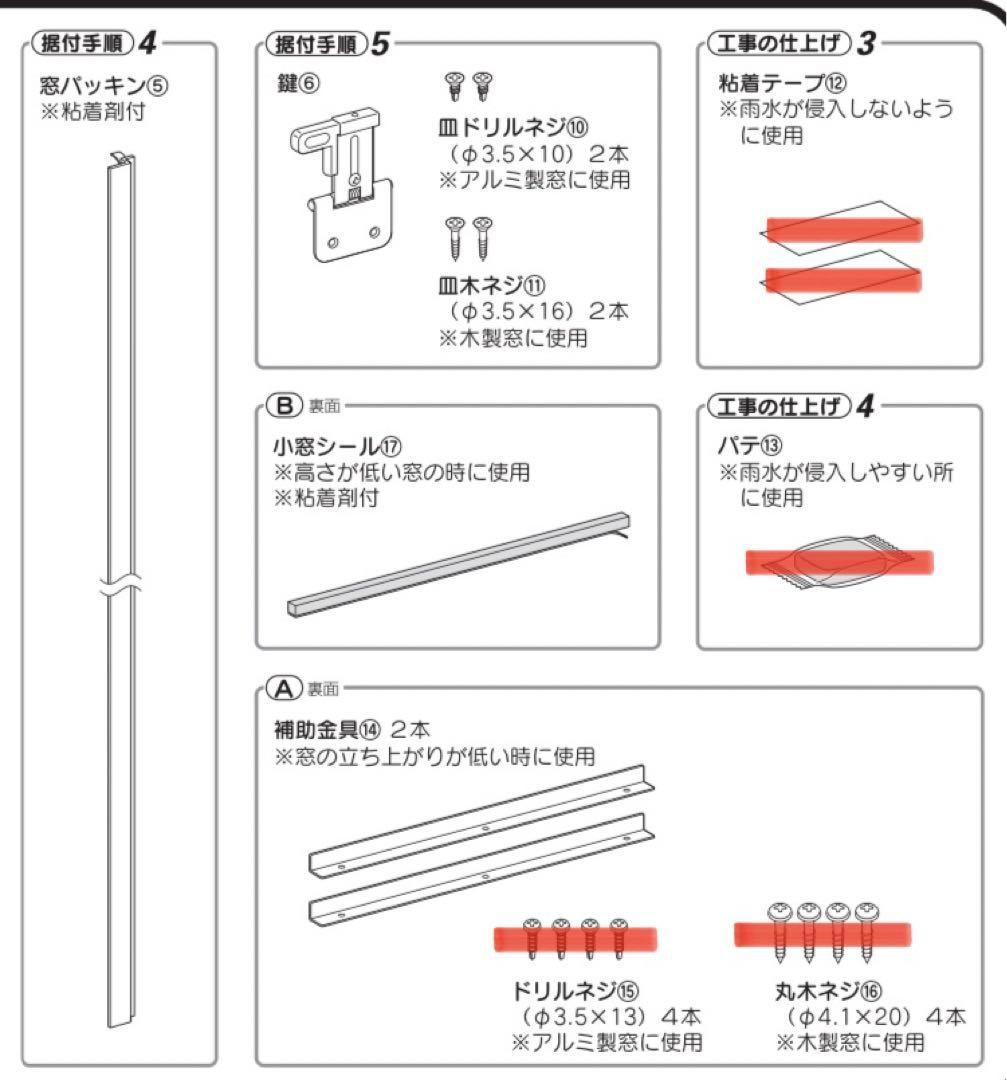 据付手順 4

窓パッキン⑤
※粘着剤付

据付手順 5

鍵⑥

皿ドリルネジ⑩
（φ3.5×10）２本
※アルミ製窓に使用

皿木ネジ⑪
（φ3.5×16）２本
※木製窓に使用

工事の仕上げ 3

粘着テープ⑫
※雨水が侵入しないように使用

B 裏面

小窓シール⑰
※高さが低い窓の時に使用
※粘着剤付

工事の仕上げ 4

パテ⑬
※雨水が侵入しやすい所に使用

A 裏面

補助金具⑭ ２本
※窓の立ち上がりが低い時に使用

ドリルネジ⑮
（φ3.5×13）４本
※アルミ製窓に使用

丸木ネジ⑯
（φ4.1×20）４本
※木製窓に使用