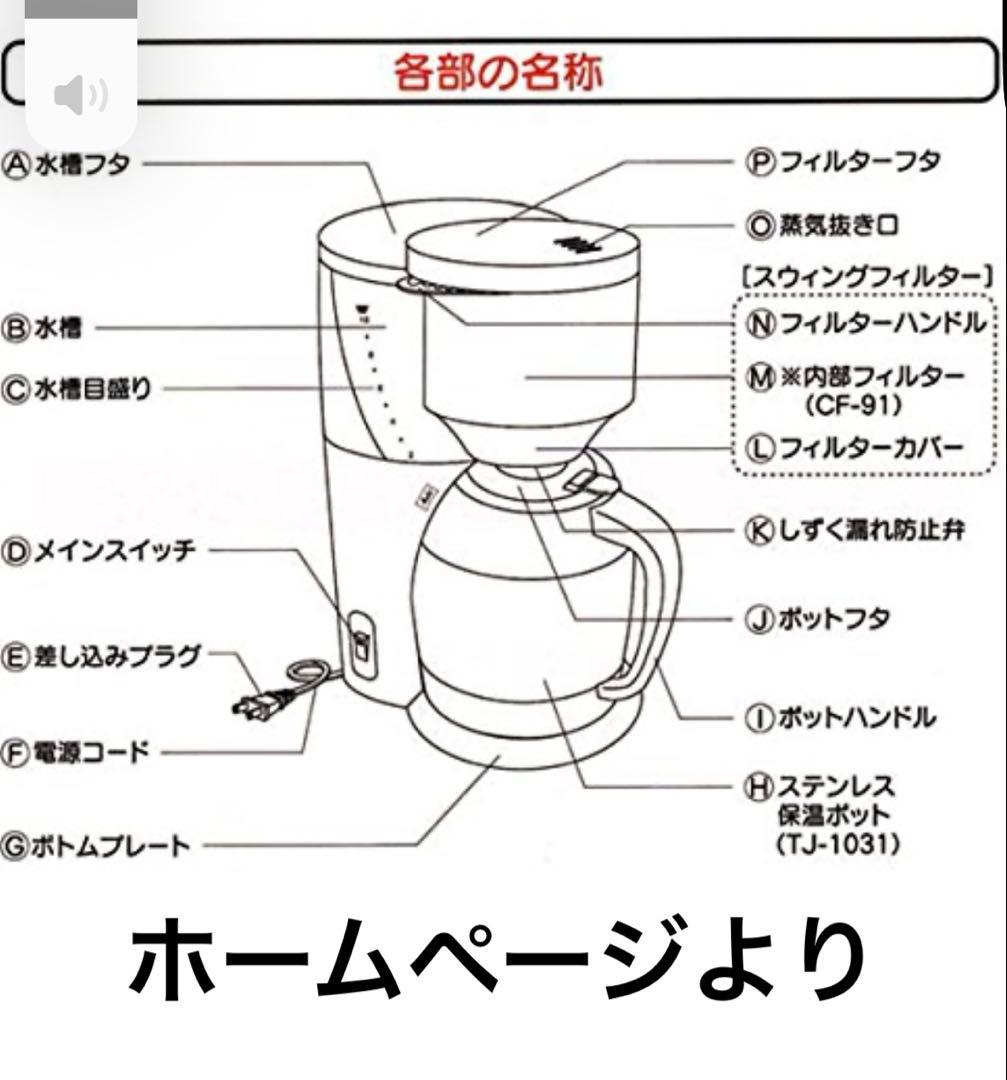 各部の名称

Ⓐ水槽フタ

Ⓑ水槽

Ⓒ水槽目盛り

Ⓓメインスイッチ

Ⓔ差し込みプラグ

Ⓕ電源コード

Ⓖボトムプレート

Ⓟフィルターフタ

Ⓞ蒸気抜き口

〔スウィングフィルター〕

Ⓝフィルターハンドル

Ⓜ※内部フィルター (CF-91)

Ⓛフィルターカバー

Ⓚしずく漏れ防止弁

Ⓙポットフタ

Ⓘポットハンドル

Ⓗステンレス保温ポット (TJ-1031)

ホームページより