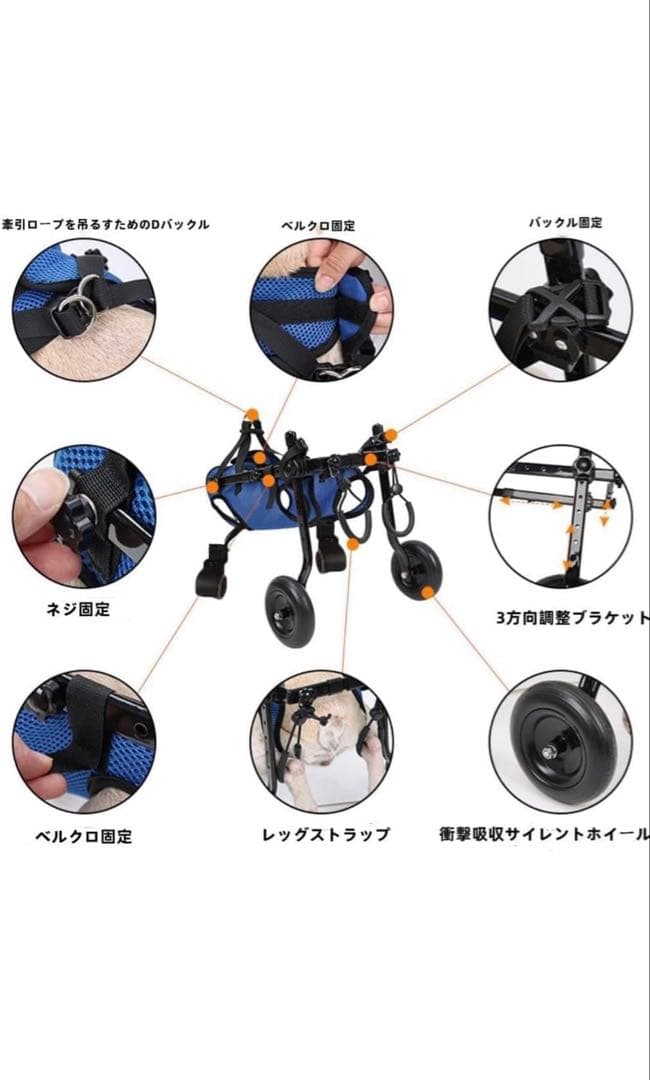 牽引ロープを吊るすためのDバックル

ベルクロ固定

バックル固定

ネジ固定

3方向調整ブラケット

ベルクロ固定

レッグストラップ

衝撃吸収サイレントホイール