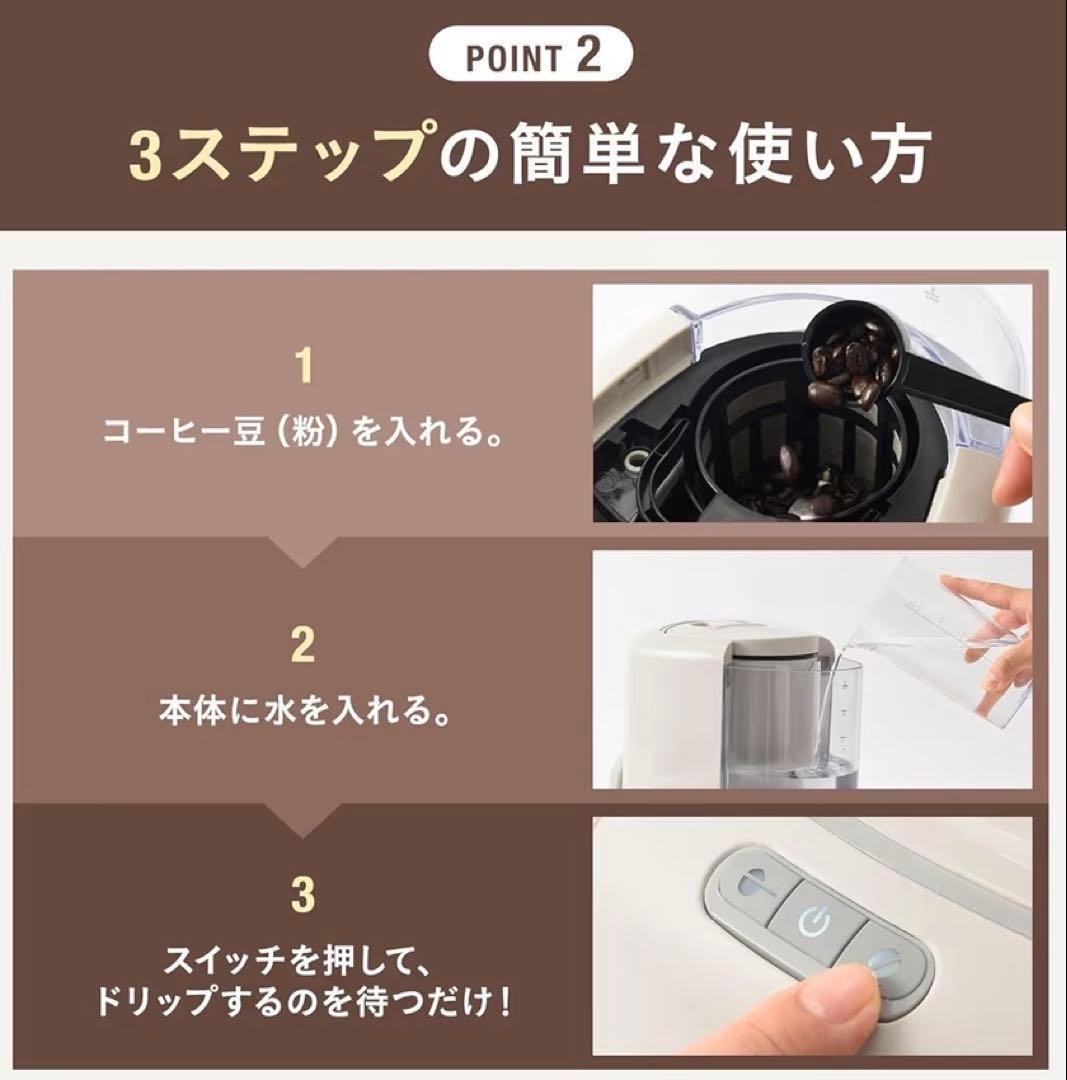 POINT 2

3ステップの簡単な使い方

1
コーヒー豆（粉）を入れる。

2
本体に水を入れる。

3
スイッチを押して、ドリップするのを待つだけ！