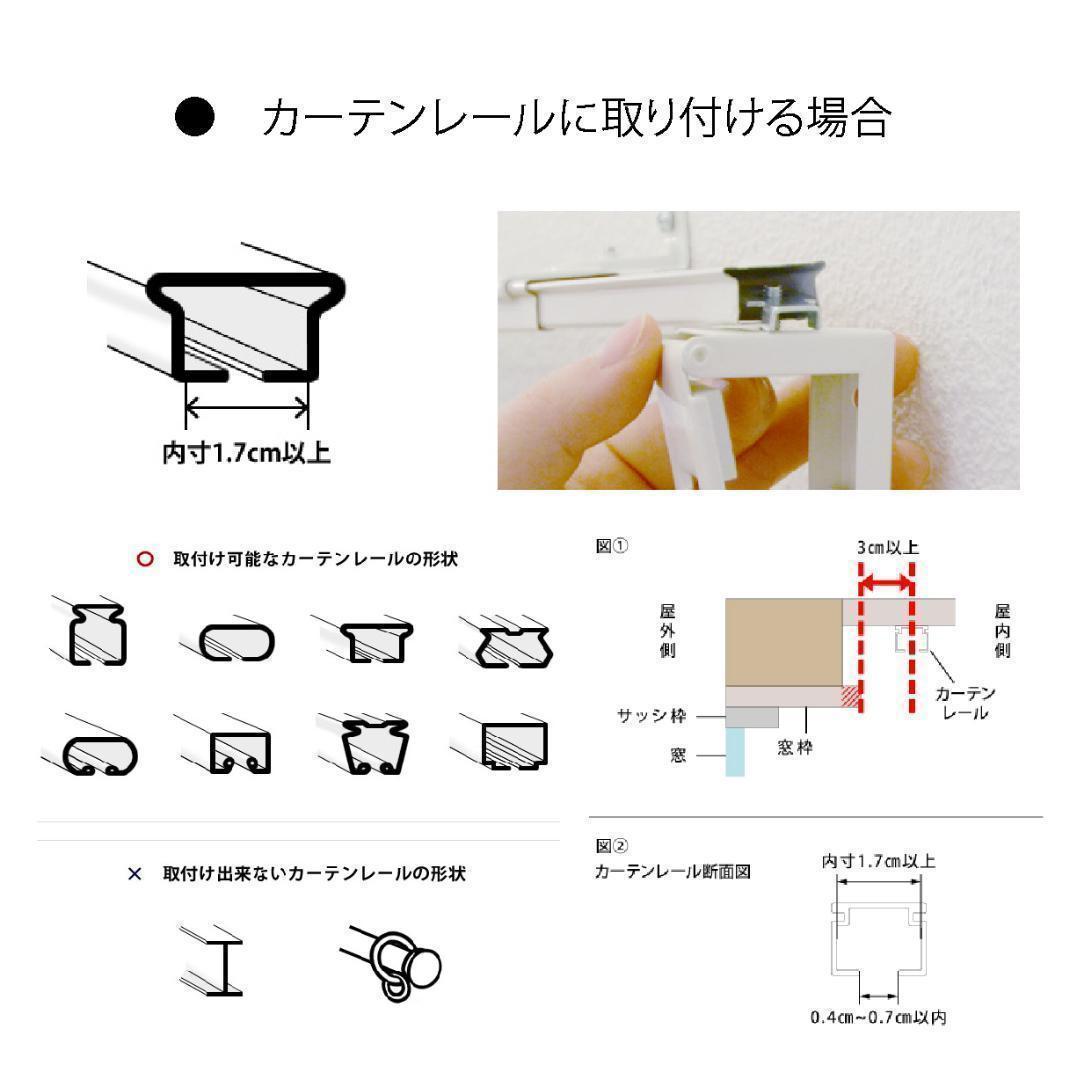 ● カーテンレールに取り付ける場合

内寸1.7cm以上

○ 取付け可能なカーテンレールの形状

× 取付け出来ないカーテンレールの形状

図①

3cm以上

屋外側

屋内側

カーテンレール

サッシ枠

窓

窓枠

図②
カーテンレール断面図

内寸1.7cm以上

0.4cm~0.7cm以内