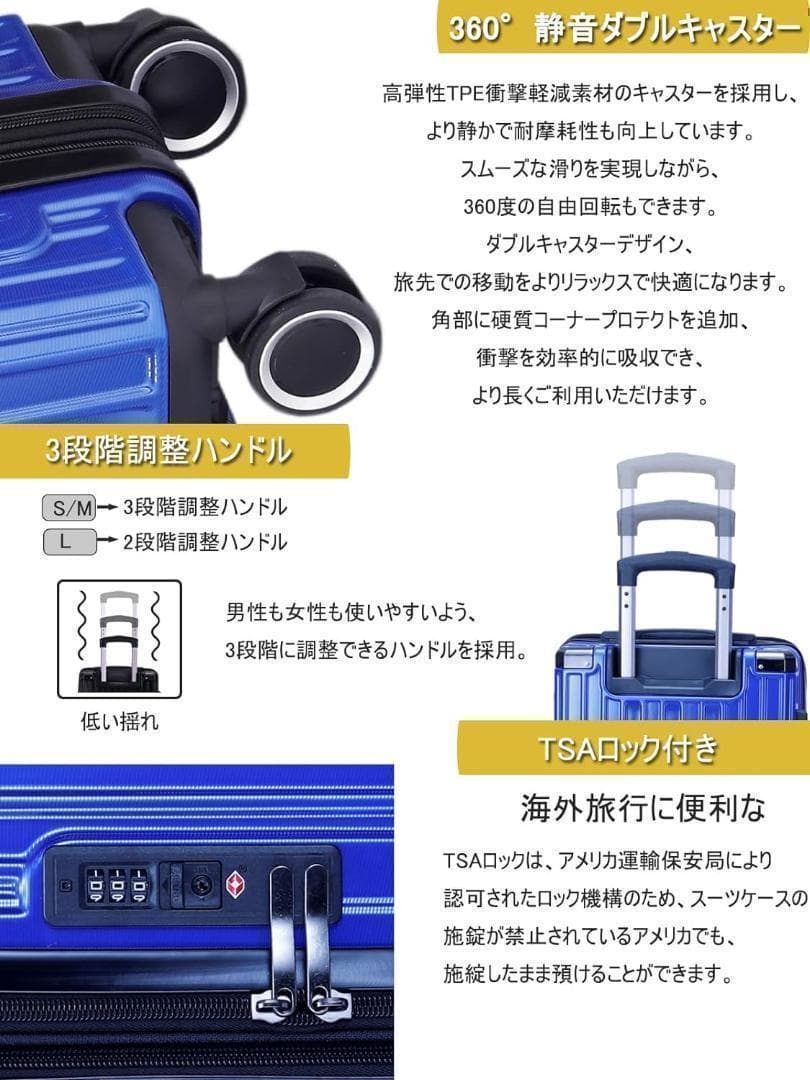 360° 静音ダブルキャスター

高弾性TPE衝撃軽減素材のキャスターを採用し、
より静かで耐摩耗性も向上しています。
スムーズな滑りを実現しながら、
360度の自由回転もできます。
ダブルキャスターデザイン、
旅先での移動をよりリラックスで快適になります。
角部に硬質コーナープロテクトを追加、
衝撃を効率的に吸収でき、
より長くご利用いただけます。

3段階調整ハンドル

S/M → 3段階調整ハンドル
L → 2段階調整ハンドル

低い揺れ

男性も女性も使いやすいよう、
3段階に調整できるハンドルを採用。

TSAロック付き

海外旅行に便利な

TSAロックは、アメリカ運輸保安局により
認可されたロック機構のため、スーツケースの
施錠が禁止されているアメリカでも、
施錠したまま預けることができます。