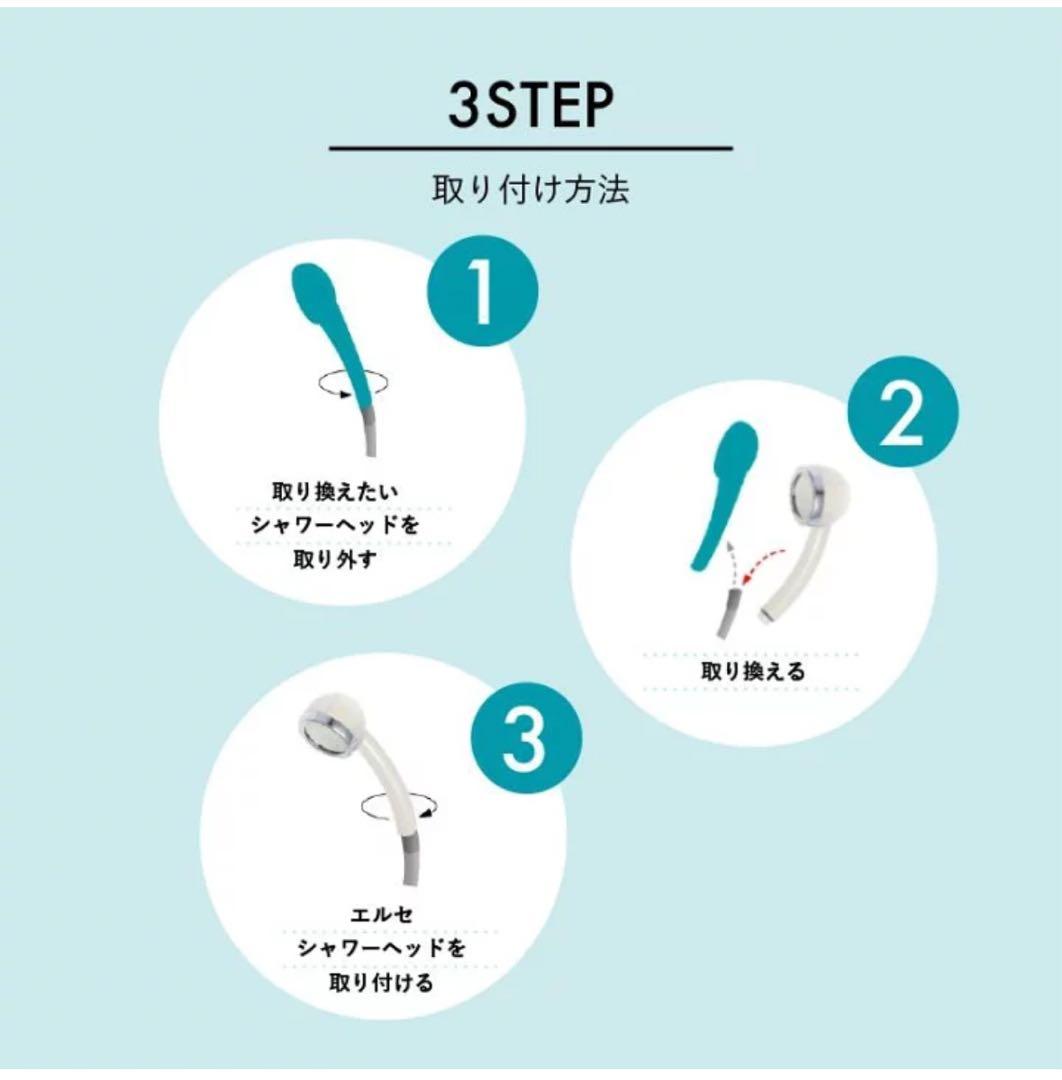 3STEP

取り付け方法

1

取り換えたい
シャワーヘッドを
取り外す

2

取り換える

3

エルセ
シャワーヘッドを
取り付ける