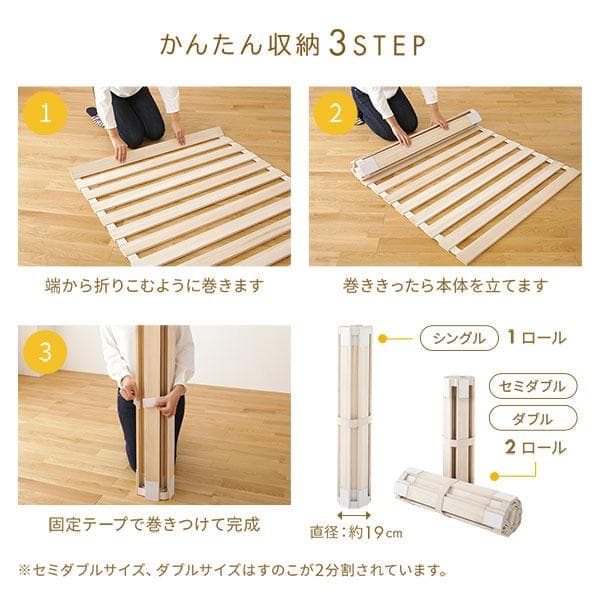 かんたん収納 3STEP

1

端から折りこむように巻きます

2

巻ききったら本体を立てます

3

固定テープで巻きつけて完成

シングル 1ロール

セミダブル

ダブル

2ロール

直径：約19cm

※セミダブルサイズ、ダブルサイズはすのこが2分割されています。