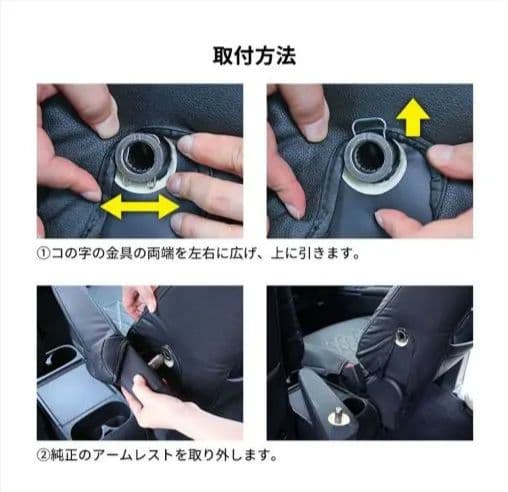 取付方法

①コの字の金具の両端を左右に広げ、上に引きます。

②純正のアームレストを取り外します。