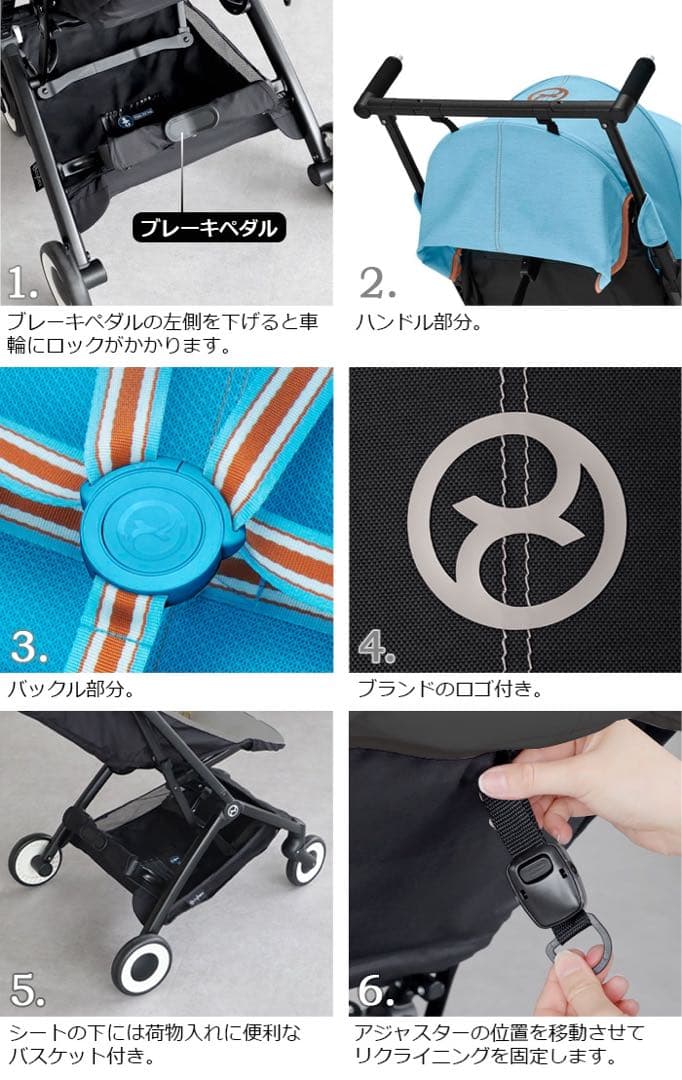 ブレーキペダル

1.

ブレーキペダルの左側を下げると車輪にロックがかかります。

2.

ハンドル部分。

3.

バックル部分。

4.

ブランドのロゴ付き。

5.

シートの下には荷物入れに便利なバスケット付き。

6.

アジャスターの位置を移動させてリクライニングを固定します。