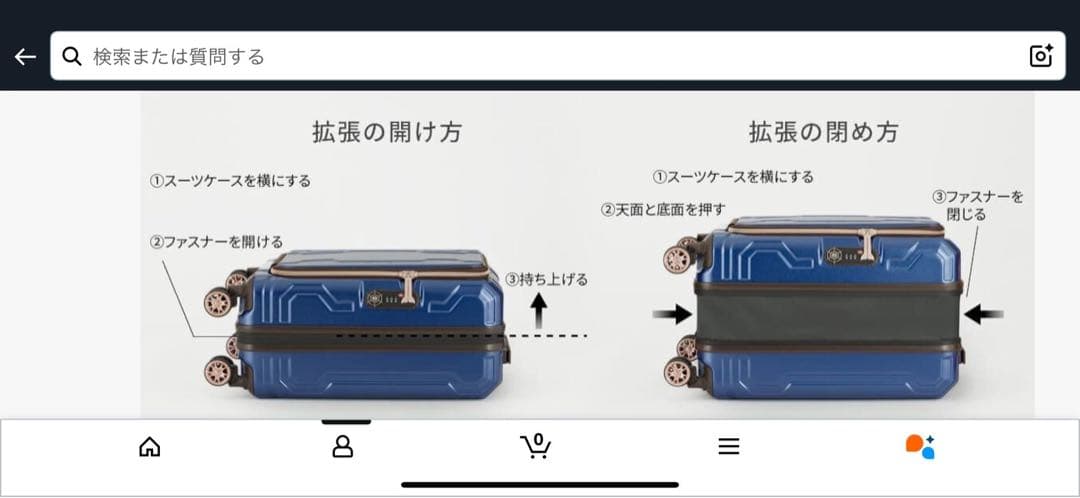 検索または質問する

拡張の開け方

①スーツケースを横にする

②ファスナーを開ける

③持ち上げる

拡張の閉め方

①スーツケースを横にする

②天面と底面を押す

③ファスナーを閉じる

0