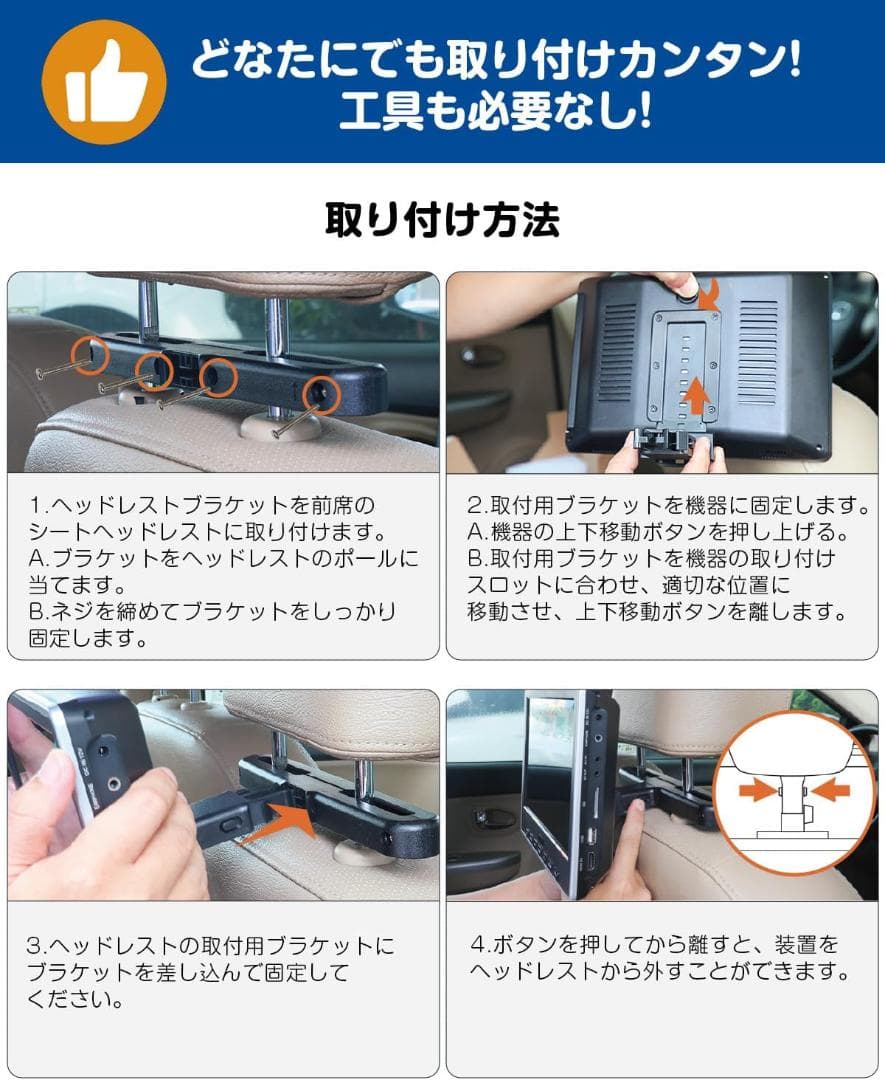 どなたにでも取り付けカンタン!
工具も必要なし!

取り付け方法

1.ヘッドレストブラケットを前席のシートヘッドレストに取り付けます。
A.ブラケットをヘッドレストのポールに当てます。
B.ネジを締めてブラケットをしっかり固定します。

2.取付用ブラケットを機器に固定します。
A.機器の上下移動ボタンを押し上げる。
B.取付用ブラケットを機器の取り付けスロットに合わせ、適切な位置に移動させ、上下移動ボタンを離します。

3.ヘッドレストの取付用ブラケットにブラケットを差し込んで固定してください。

4.ボタンを押してから離すと、装置をヘッドレストから外すことができます。