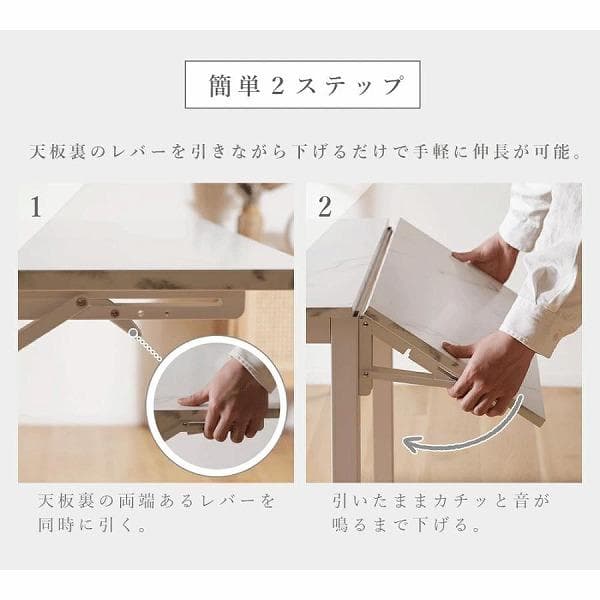 簡単2ステップ

天板裏のレバーを引きながら下げるだけで手軽に伸長が可能。

1

天板裏の両端あるレバーを同時に引く。

2

引いたままカチッと音が鳴るまで下げる。