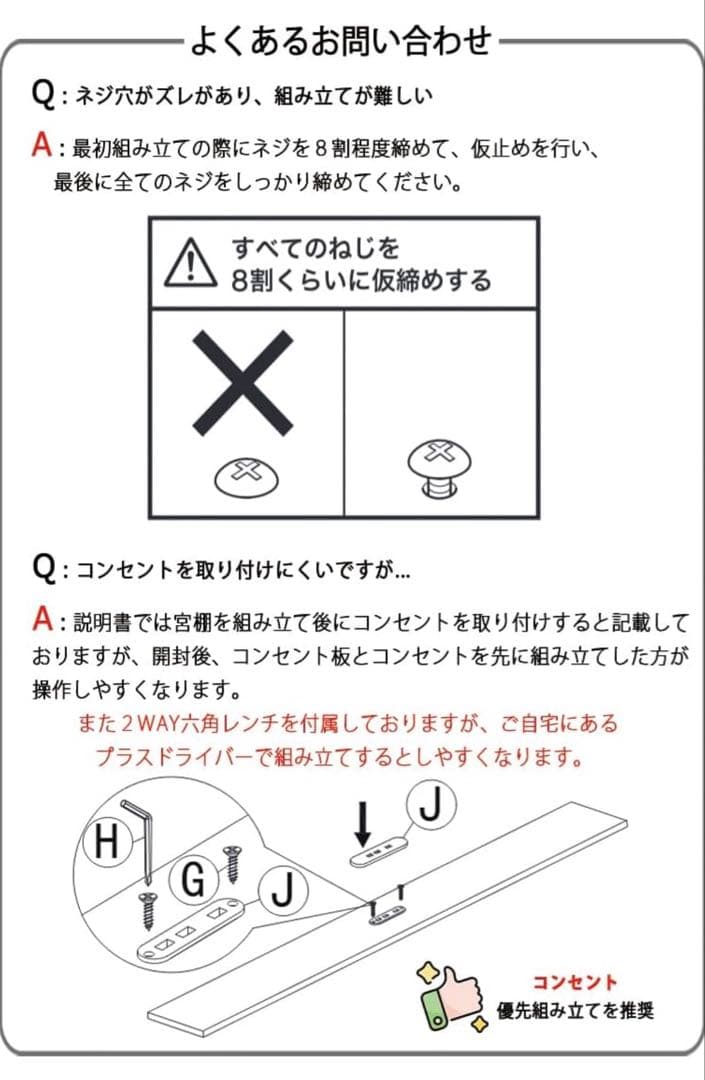 よくあるお問い合わせ

Q：ネジ穴がズレがあり、組み立てが難しい

A：最初組み立ての際にネジを８割程度締めて、仮止めを行い、最後に全てのネジをしっかり締めてください。

すべてのねじを
8割くらいに仮締めする

Q：コンセントを取り付けにくいですが...

A：説明書では宮棚を組み立て後にコンセントを取り付けすると記載しておりますが、開封後、コンセント板とコンセントを先に組み立てした方が操作しやすくなります。

また２WAY六角レンチを付属しておりますが、ご自宅にあるプラスドライバーで組み立てするとしやすくなります。

H
G
J
J

コンセント
優先組み立てを推奨