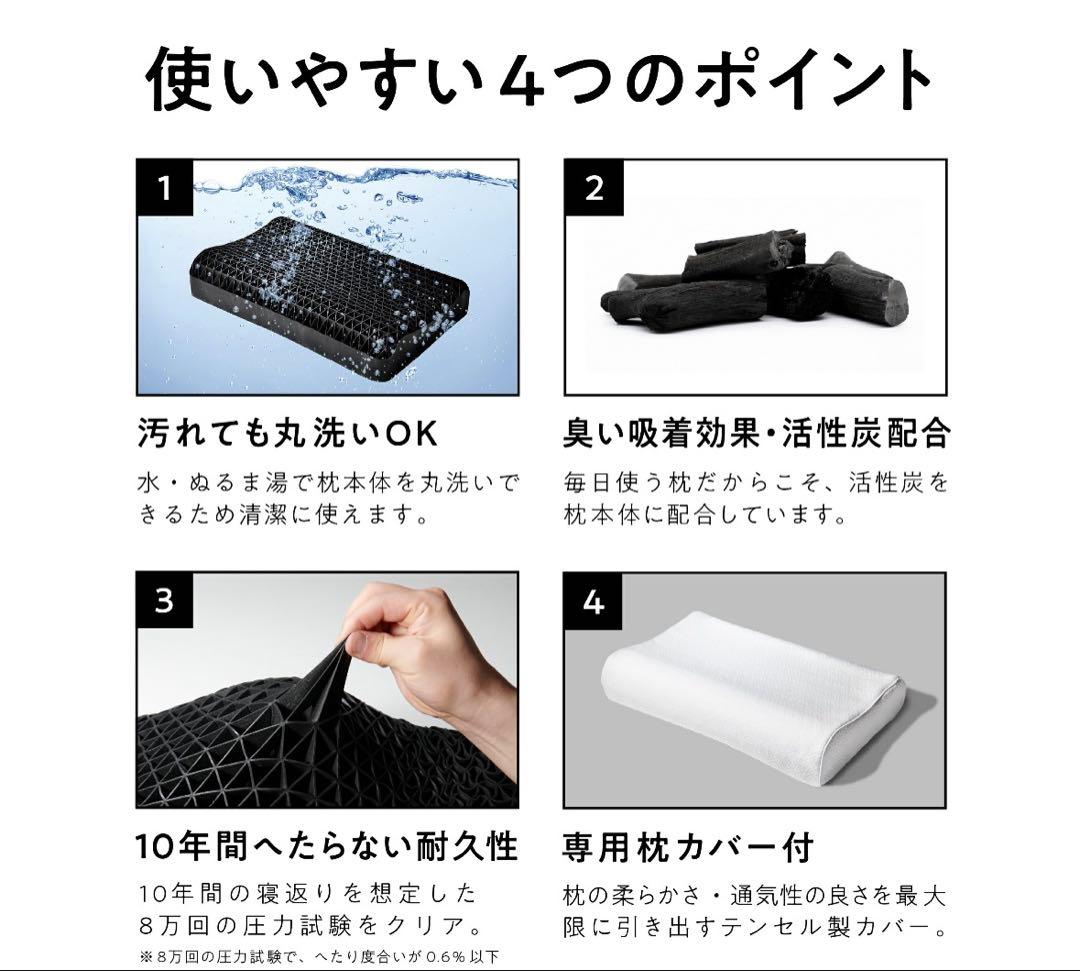 使いやすい4つのポイント

1

汚れても丸洗いOK

水・ぬるま湯で枕本体を丸洗いできるため清潔に使えます。

2

臭い吸着効果・活性炭配合

毎日使う枕だからこそ、活性炭を枕本体に配合しています。

3

10年間へたらない耐久性

10年間の寝返りを想定した8万回の圧力試験をクリア。

※8万回の圧力試験で、へたり度合いが0.6%以下

4

専用枕カバー付

枕の柔らかさ・通気性の良さを最大限に引き出すテンセル製カバー。