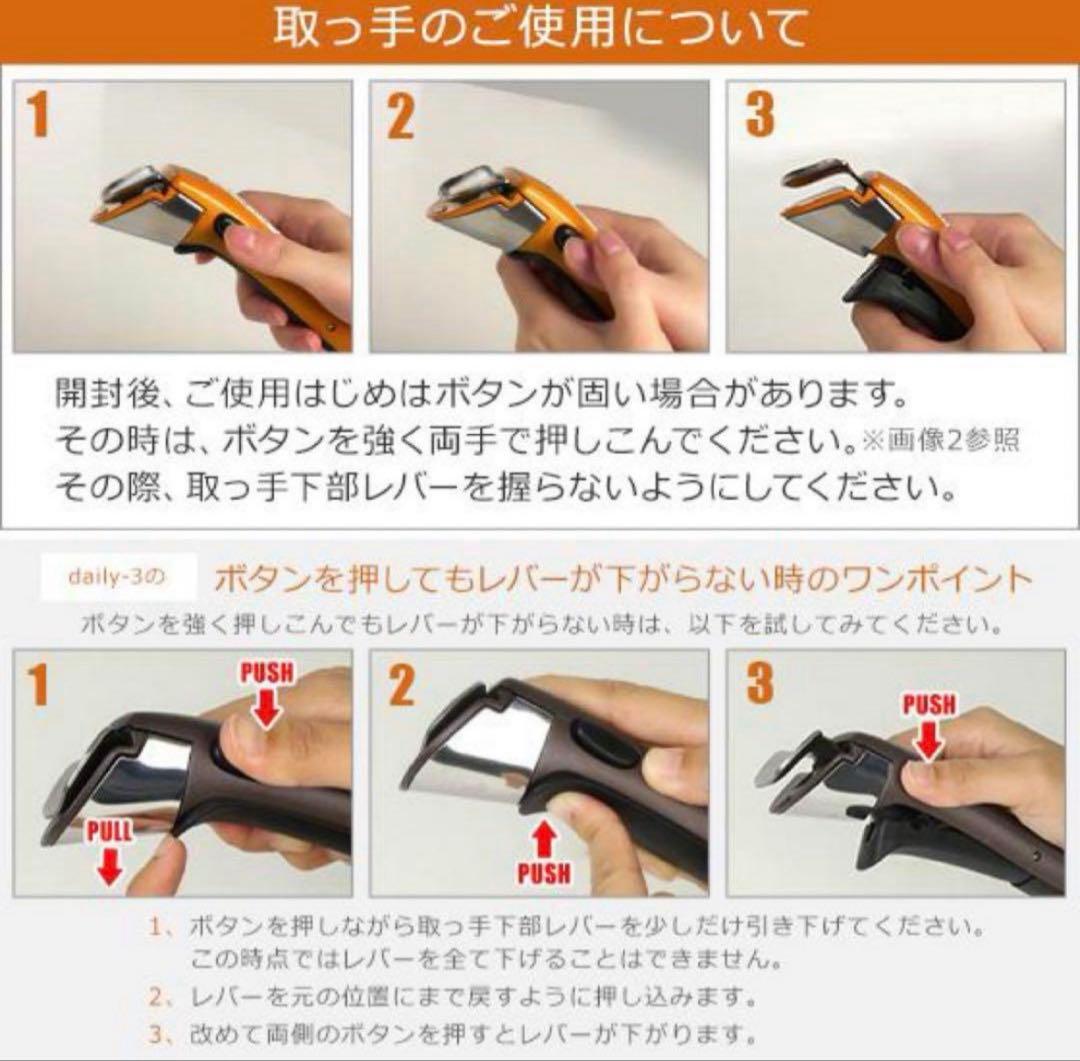 取っ手のご使用について

1

2

3

開封後、ご使用はじめはボタンが固い場合があります。
その時は、ボタンを強く両手で押しこんでください。※画像2参照
その際、取っ手下部レバーを握らないようにしてください。

daily-3の ボタンを押してもレバーが下がらない時のワンポイント
ボタンを強く押しこんでもレバーが下がらない時は、以下を試してみてください。

1
PUSH
PULL

2
PUSH

3
PUSH

1、ボタンを押しながら取っ手下部レバーを少しだけ引き下げてください。
この時点ではレバーを全て下げることはできません。
2、レバーを元の位置にまで戻すように押し込みます。
3、改めて両側のボタンを押すとレバーが下がります。