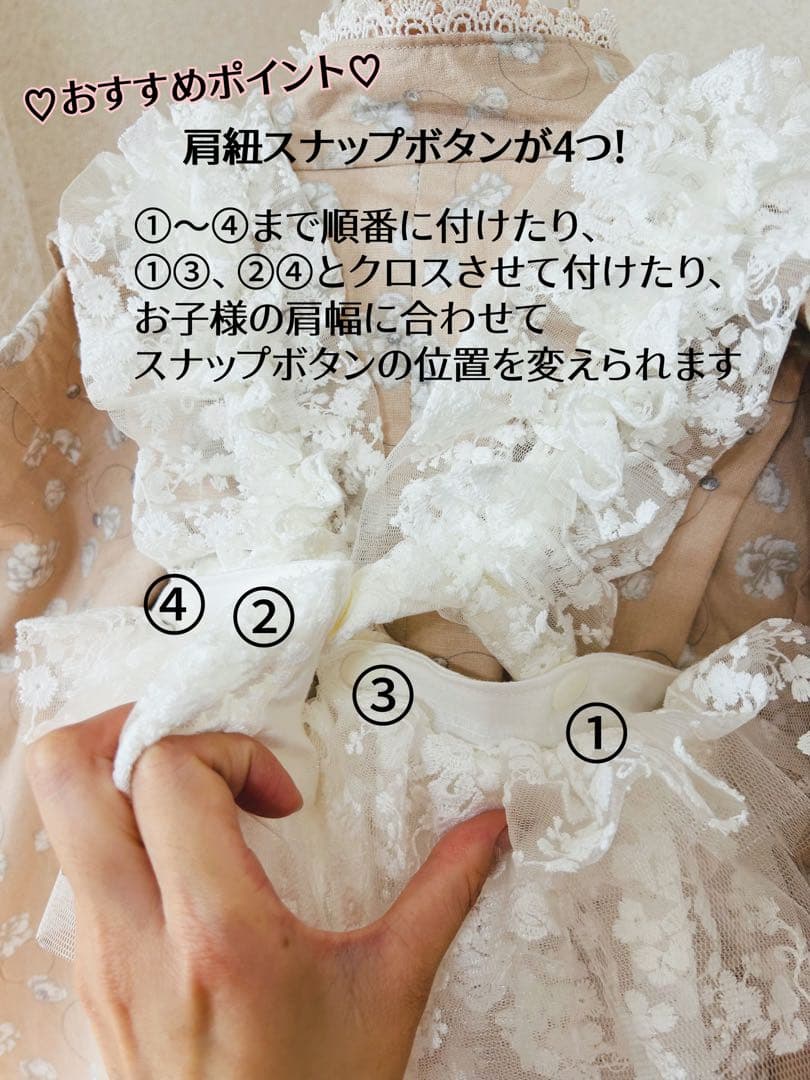 ♡おすすめポイント♡

肩紐スナップボタンが4つ!

①〜④まで順番に付けたり、
①③、②④とクロスさせて付けたり、
お子様の肩幅に合わせて
スナップボタンの位置を変えられます

④ ②

③

①