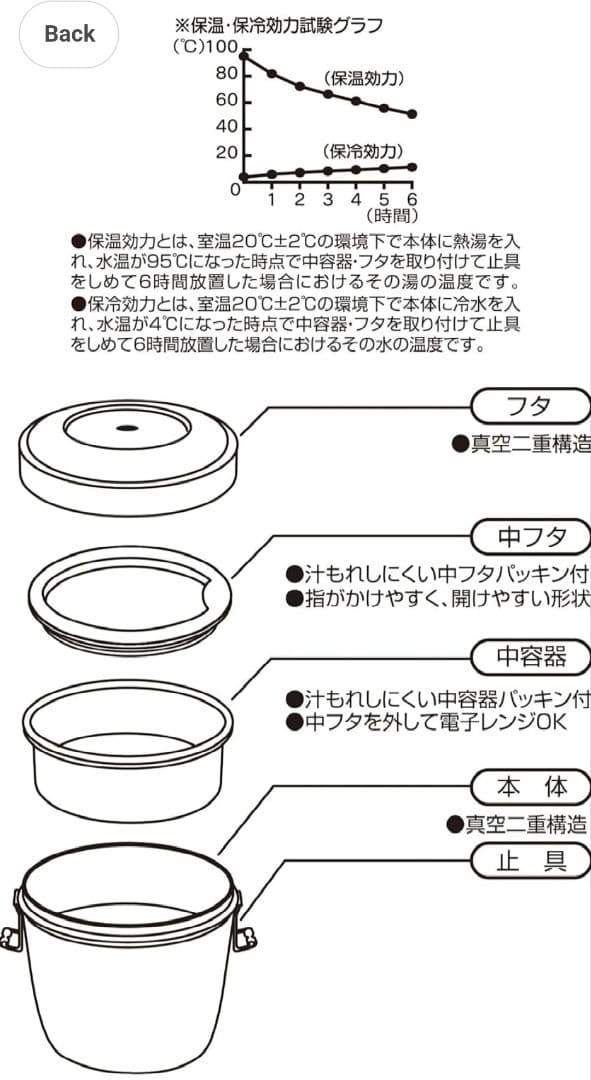 Back

※保温・保冷効力試験グラフ

(℃)100
80
60
40
20
0

(保温効力)
(保冷効力)

1 2 3 4 5 6
(時間)

●保温効力とは、室温20℃±2℃の環境下で本体に熱湯を入れ、水温が95℃になった時点で中容器・フタを取り付けて止具をしめて6時間放置した場合におけるその湯の温度です。
●保冷効力とは、室温20℃±2℃の環境下で本体に冷水を入れ、水温が4℃になった時点で中容器・フタを取り付けて止具をしめて6時間放置した場合におけるその水の温度です。

フタ
●真空二重構造

中フタ
●汁もれしにくい中フタパッキン付
●指がかけやすく、開けやすい形状

中容器
●汁もれしにくい中容器パッキン付
●中フタを外して電子レンジOK

本 体
●真空二重構造

止 具