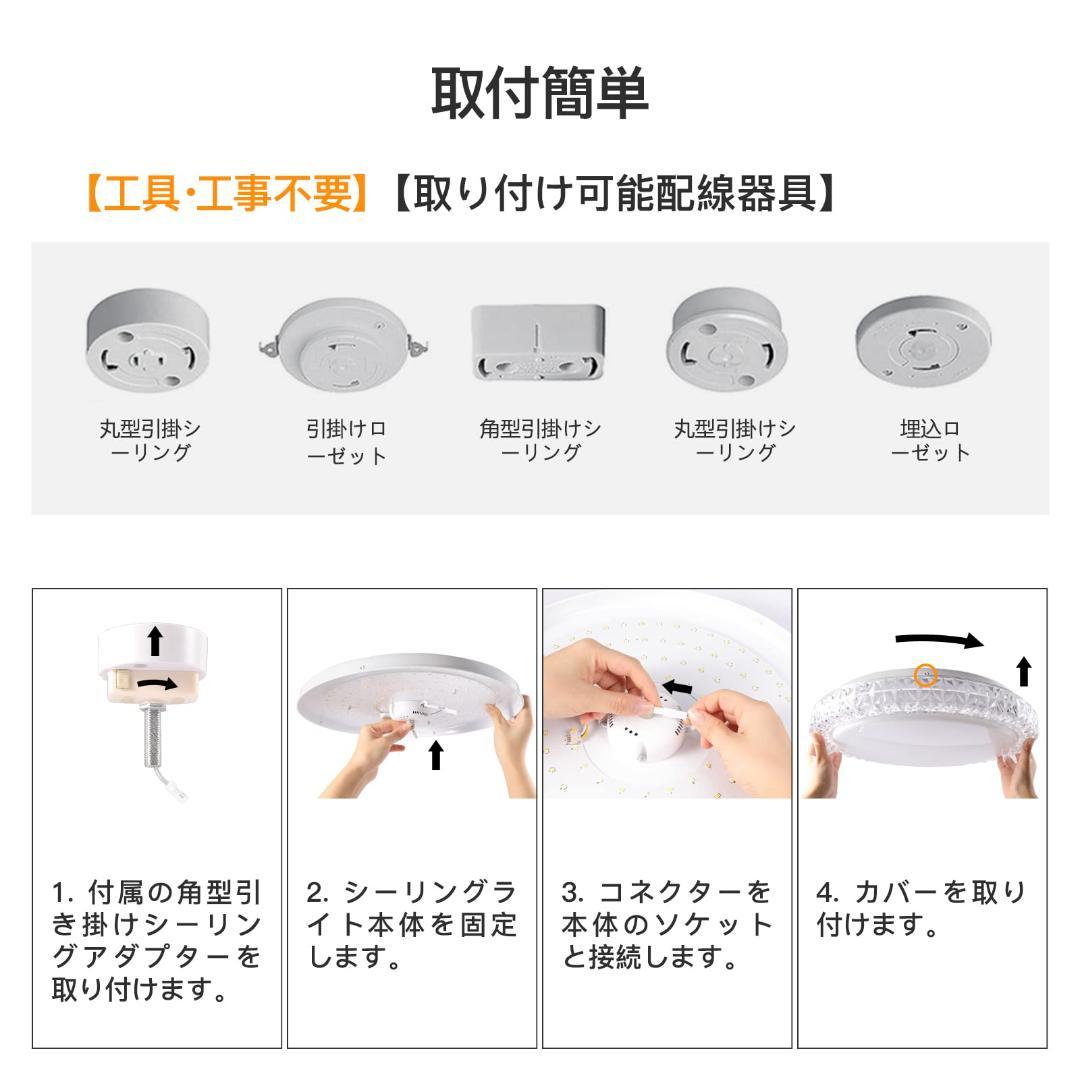 取付簡単

【工具·工事不要】【取り付け可能配線器具】

丸型引掛シーリング

引掛けローゼット

角型引掛けシーリング

丸型引掛けシーリング

埋込ローゼット

1. 付属の角型引き掛けシーリングアダプターを取り付けます。

2. シーリングライト本体を固定します。

3. コネクターを本体のソケットと接続します。

4. カバーを取り付けます。