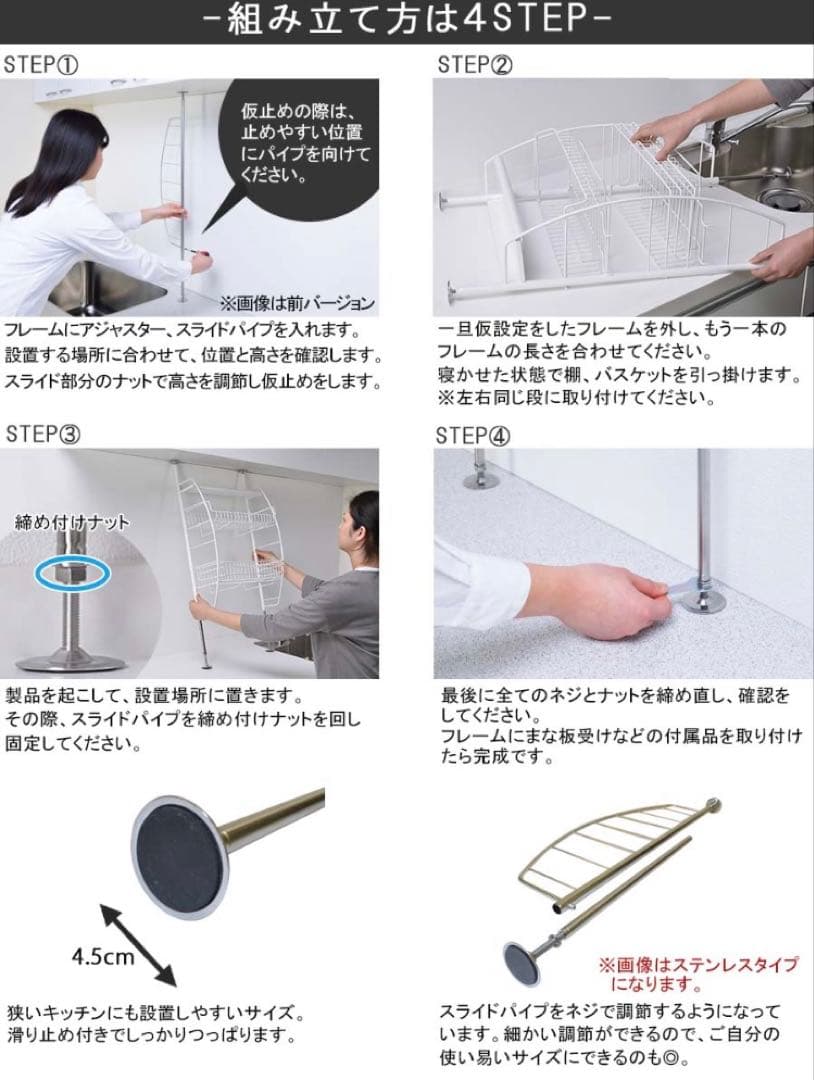 -組み立て方は4STEP-

STEP①

仮止めの際は、止めやすい位置にパイプを向けてください。

※画像は前バージョン

フレームにアジャスター、スライドパイプを入れます。
設置する場所に合わせて、位置と高さを確認します。
スライド部分のナットで高さを調節し仮止めをします。

STEP②

一旦仮設定をしたフレームを外し、もう一本のフレームの長さを合わせてください。
寝かせた状態で棚、バスケットを引っ掛けます。
※左右同じ段に取り付けてください。

STEP③

締め付けナット

製品を起こして、設置場所に置きます。
その際、スライドパイプを締め付けナットを回し固定してください。

STEP④

最後に全てのネジとナットを締め直し、確認をしてください。
フレームにまな板受けなどの付属品を取り付けたら完成です。

4.5cm

狭いキッチンにも設置しやすいサイズ。
滑り止め付きでしっかりつっぱります。

※画像はステンレスタイプになります。

スライドパイプをネジで調節するようになっています。細かい調節ができるので、ご自分の使い易いサイズにできるのも◎。