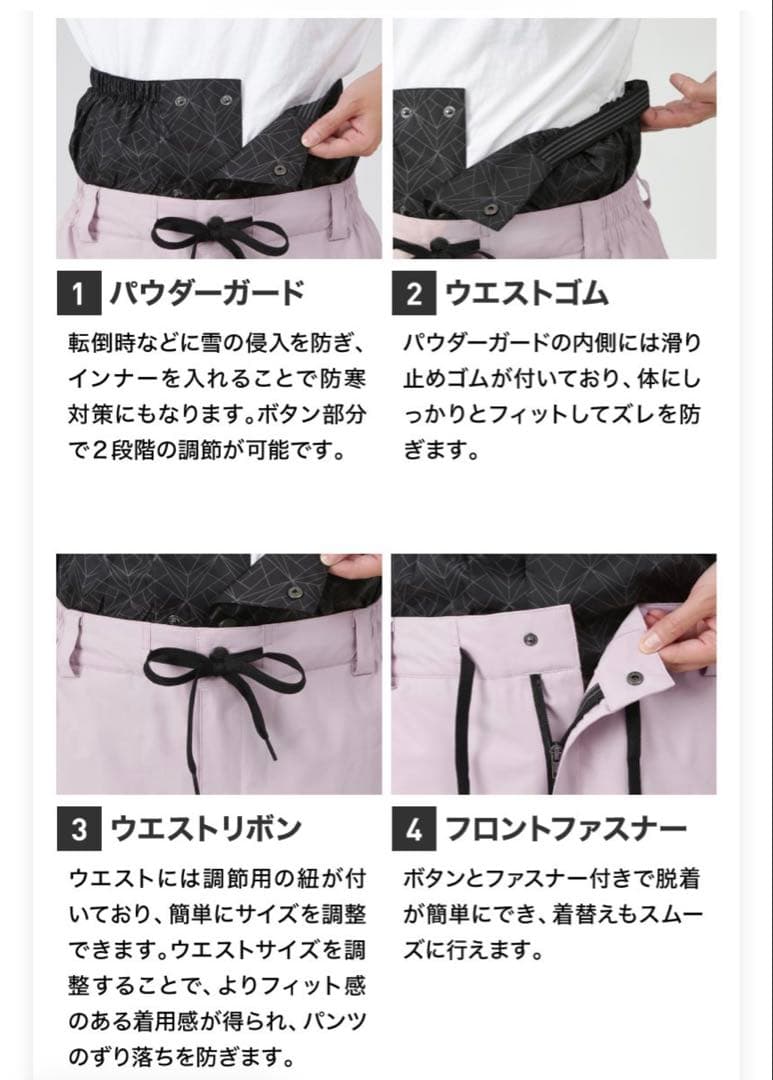 1 パウダーガード

転倒時などに雪の侵入を防ぎ、インナーを入れることで防寒対策にもなります。ボタン部分で２段階の調節が可能です。

2 ウエストゴム

パウダーガードの内側には滑り止めゴムが付いており、体にしっかりとフィットしてズレを防ぎます。

3 ウエストリボン

ウエストには調節用の紐が付いており、簡単にサイズを調整できます。ウエストサイズを調整することで、よりフィット感のある着用感が得られ、パンツのずり落ちを防ぎます。

4 フロントファスナー

ボタンとファスナー付きで脱着が簡単にでき、着替えもスムーズに行えます。