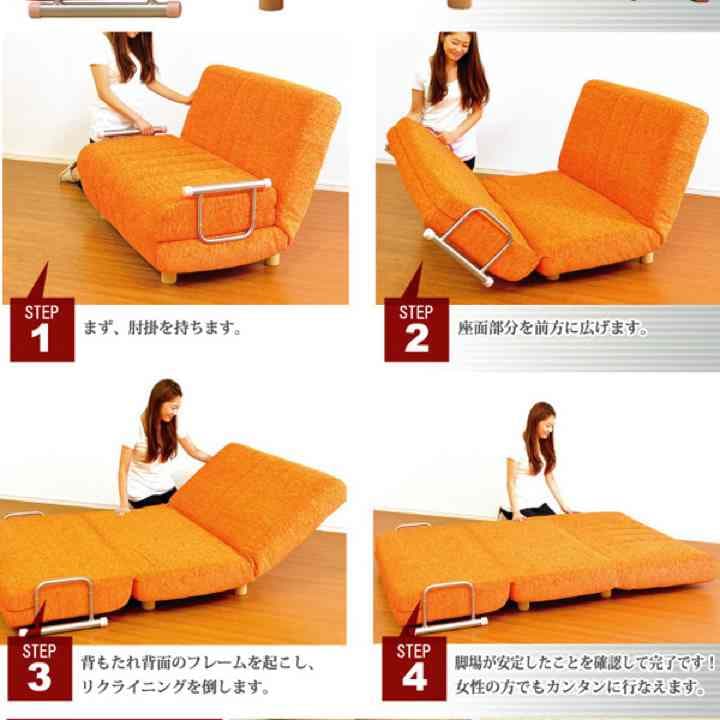 STEP 1
まず、肘掛を持ちます。

STEP 2
座面部分を前方に広げます。

STEP 3
背もたれ背面のフレームを起こし、リクライニングを倒します。

STEP 4
脚場が安定したことを確認して完了です！女性の方でもカンタンに行なえます。