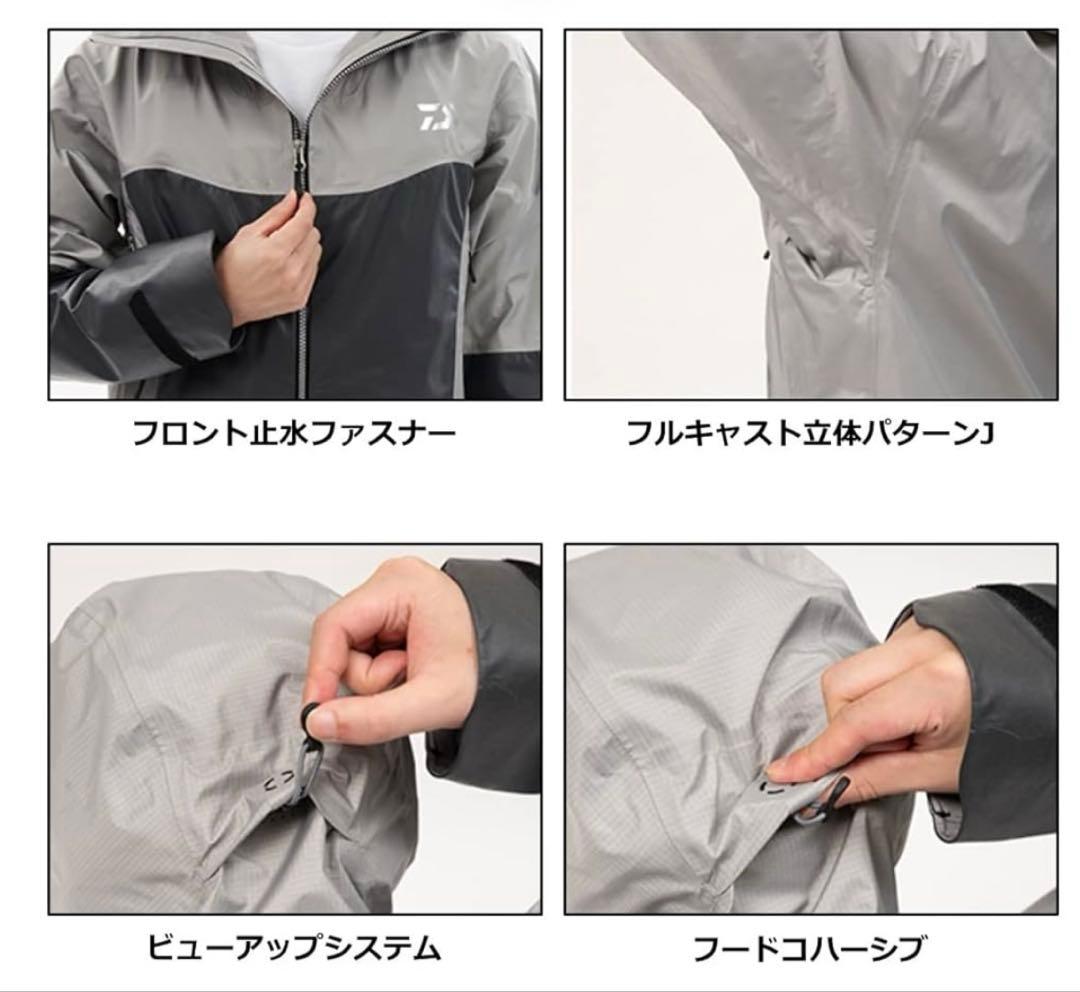 フロント止水ファスナー

フルキャスト立体パターンJ

ビューアップシステム

フードコハーシブ