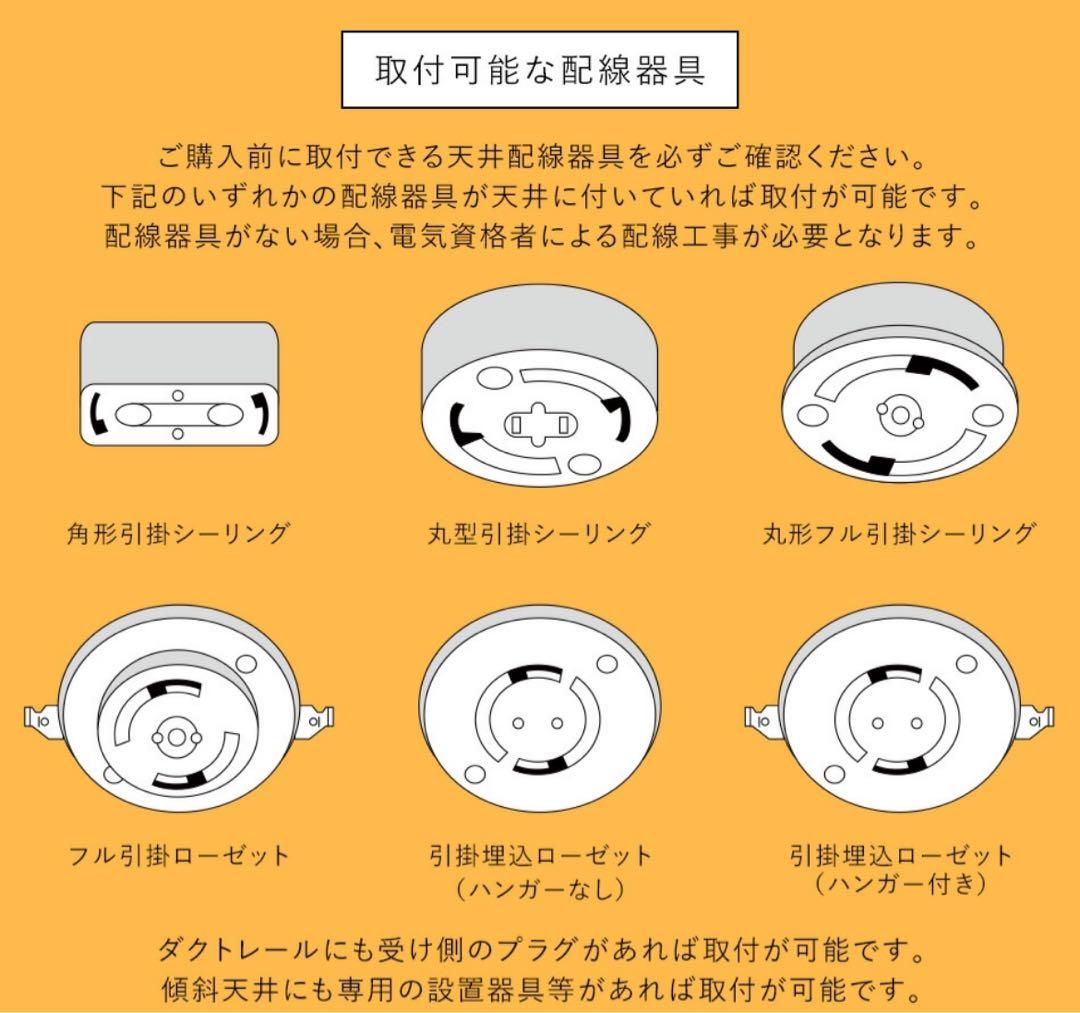 取付可能な配線器具

ご購入前に取付できる天井配線器具を必ずご確認ください。
下記のいずれかの配線器具が天井に付いていれば取付が可能です。
配線器具がない場合、電気資格者による配線工事が必要となります。

角形引掛シーリング

丸型引掛シーリング

丸形フル引掛シーリング

フル引掛ローゼット

引掛埋込ローゼット
（ハンガーなし）

引掛埋込ローゼット
（ハンガー付き）

ダクトレールにも受け側のプラグがあれば取付が可能です。
傾斜天井にも専用の設置器具等があれば取付が可能です。