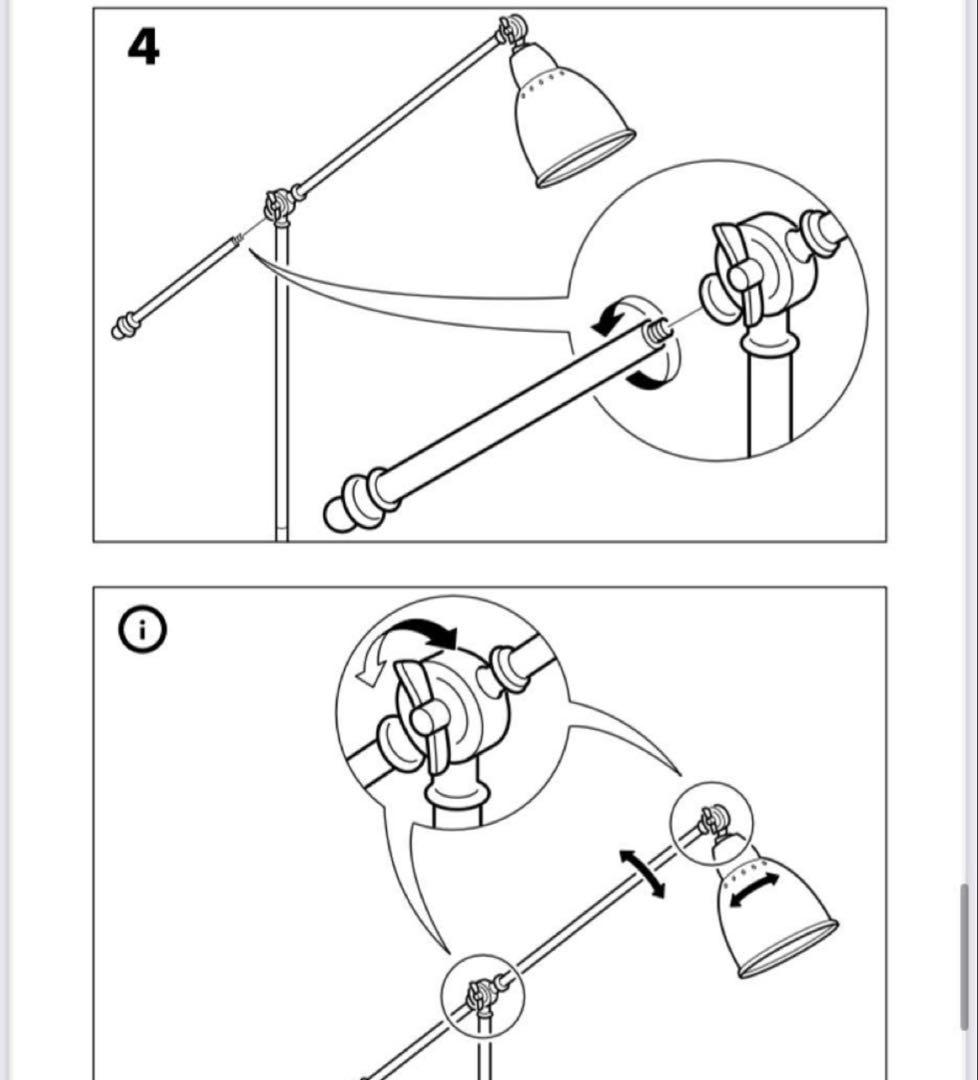 4

i