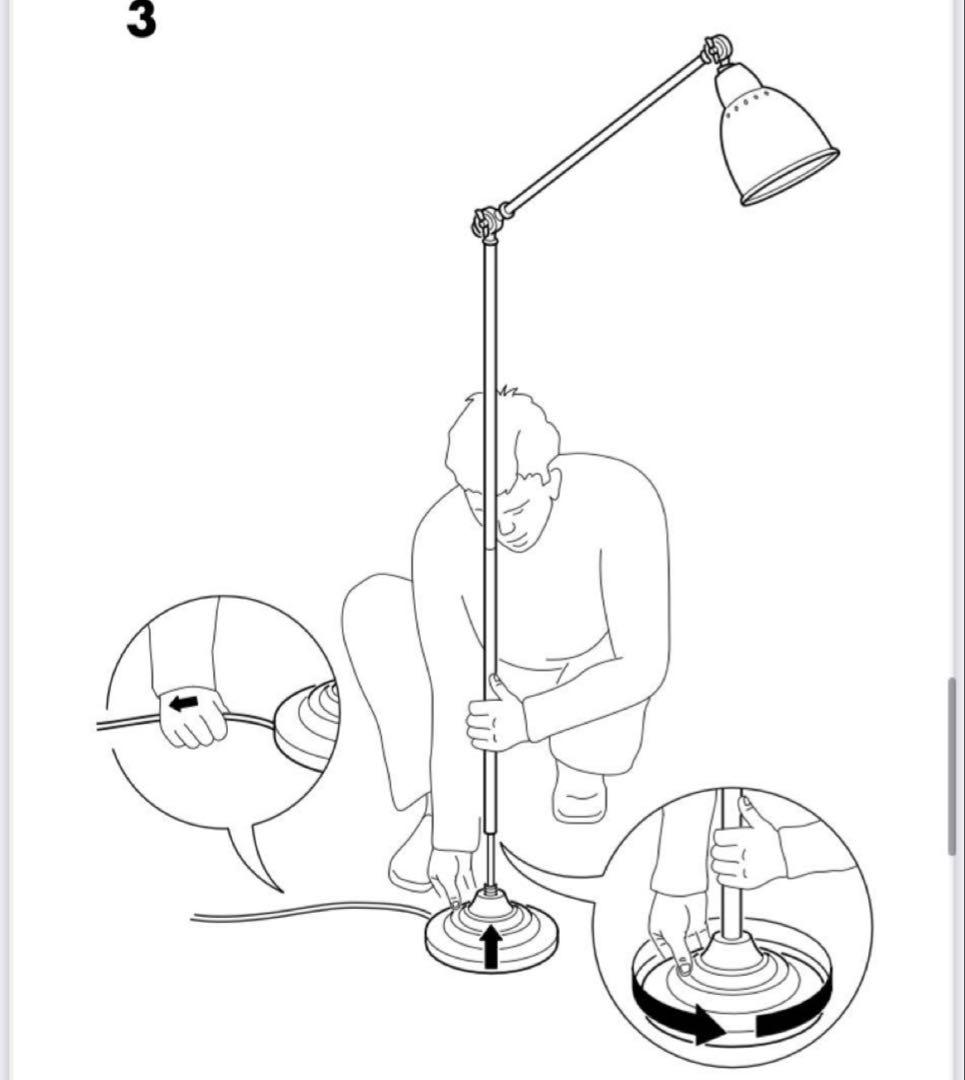 3