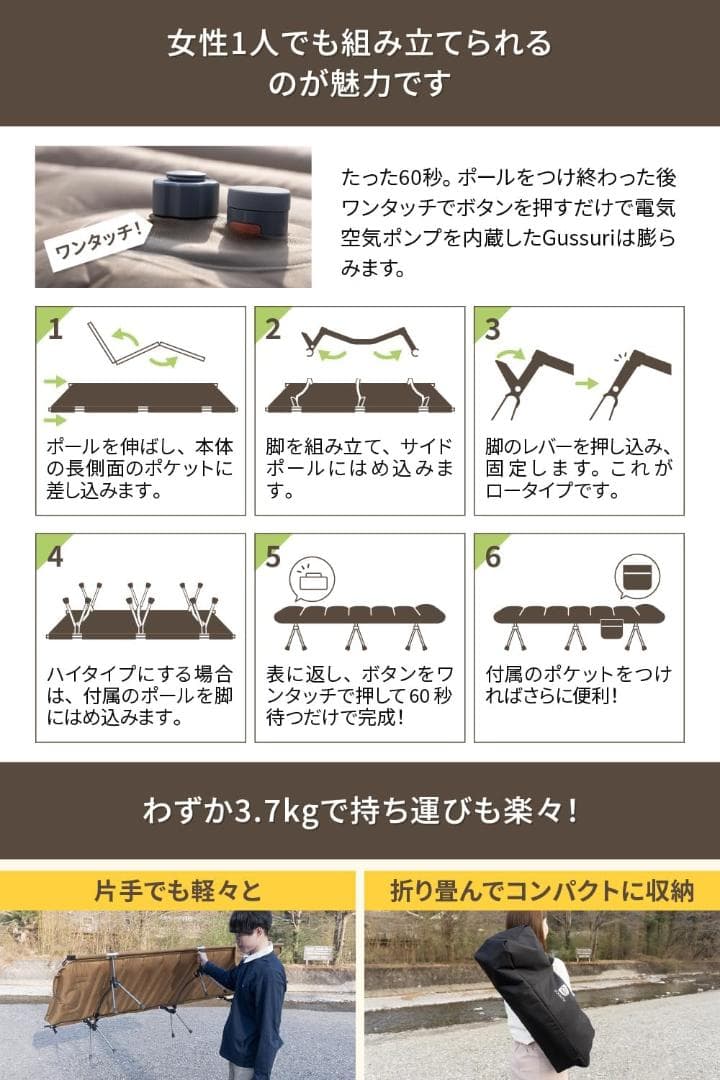 女性1人でも組み立てられるのが魅力です

ワンタッチ!

たった60秒。ポールをつけ終わった後ワンタッチでボタンを押すだけで電気空気ポンプを内蔵したGussuriは膨らみます。

1
ポールを伸ばし、本体の長側面のポケットに差し込みます。

2
脚を組み立て、サイドポールにはめ込みます。

3
脚のレバーを押し込み、固定します。これがロータイプです。

4
ハイタイプにする場合は、付属のポールを脚にはめ込みます。

5
表に返し、ボタンをワンタッチで押して60秒待つだけで完成!

6
付属のポケットをつければさらに便利!

わずか3.7kgで持ち運びも楽々!

片手でも軽々と

折り畳んでコンパクトに収納