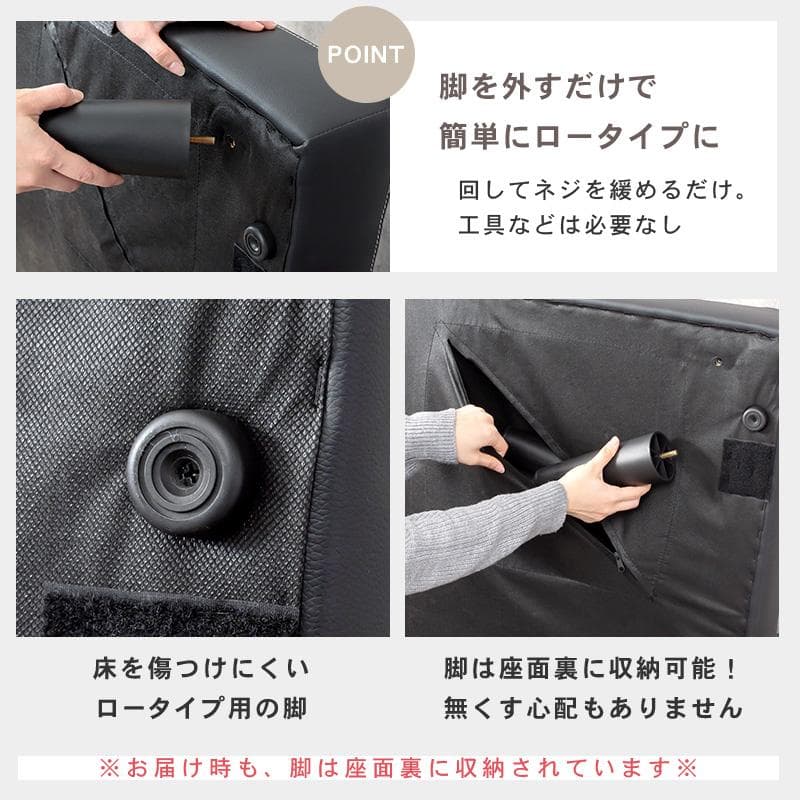 POINT

脚を外すだけで
簡単にロータイプに

回してネジを緩めるだけ。
工具などは必要なし

床を傷つけにくい
ロータイプ用の脚

脚は座面裏に収納可能！
無くす心配もありません

※お届け時も、脚は座面裏に収納されています※