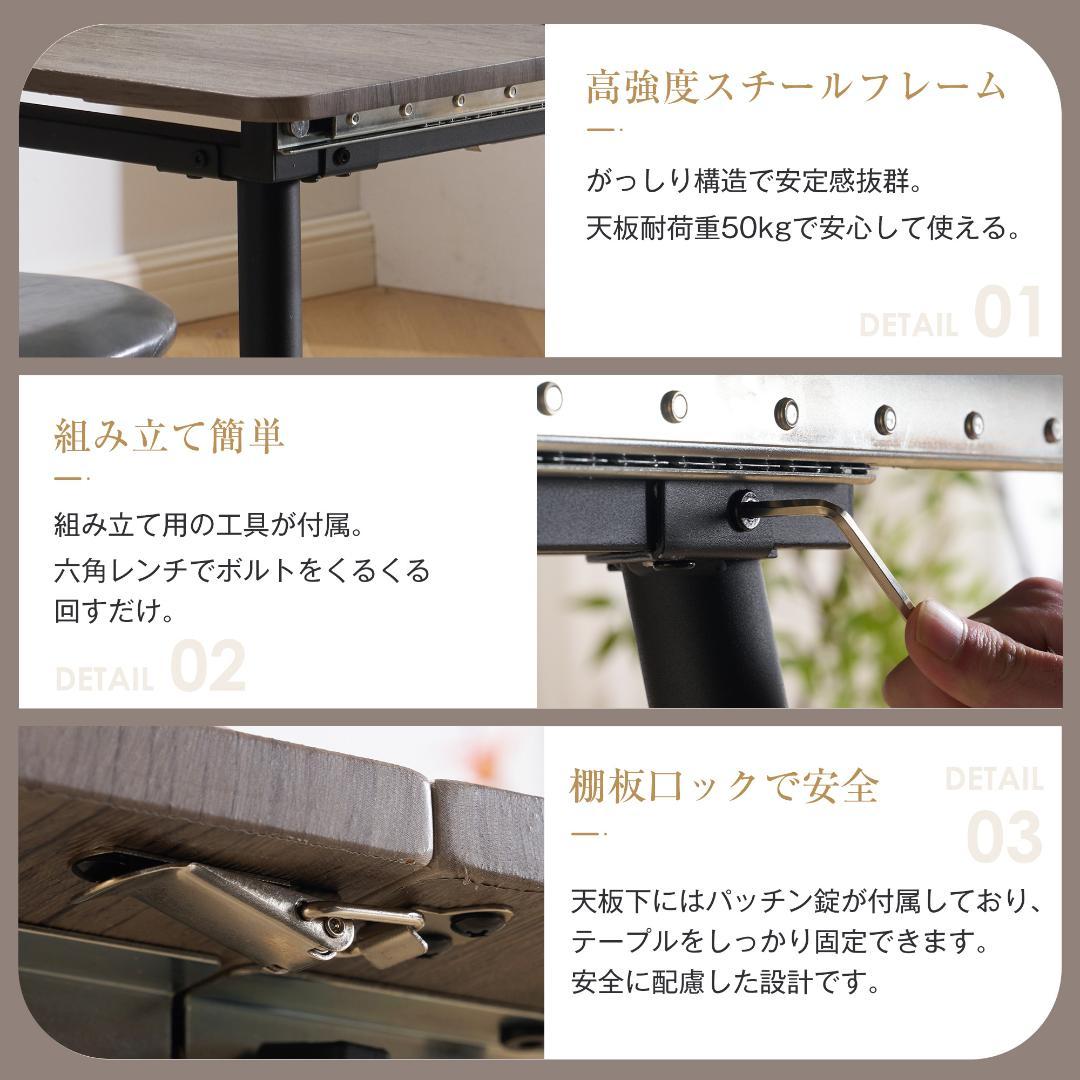 高強度スチールフレーム

がっしり構造で安定感抜群。
天板耐荷重50kgで安心して使える。

DETAIL 01

組み立て簡単

組み立て用の工具が付属。
六角レンチでボルトをくるくる回すだけ。

DETAIL 02

棚板ロックで安全

DETAIL 03

天板下にはパッチン錠が付属しており、
テーブルをしっかり固定できます。
安全に配慮した設計です。