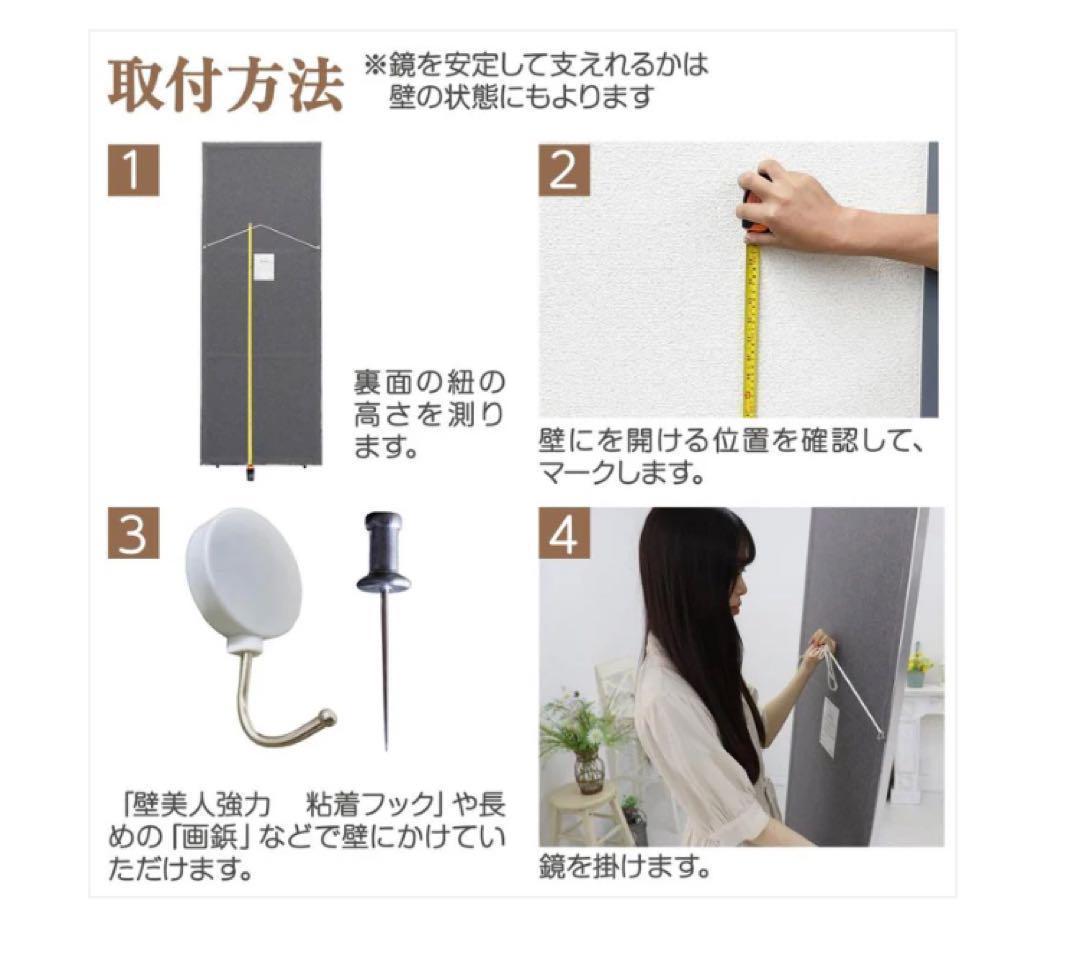 取付方法 ※鏡を安定して支えれるかは壁の状態にもよります

1

裏面の紐の高さを測ります。

2

壁にを開ける位置を確認して、マークします。

3

「壁美人強力　粘着フック」や長めの「画鋲」などで壁にかけていただけます。

4

鏡を掛けます。