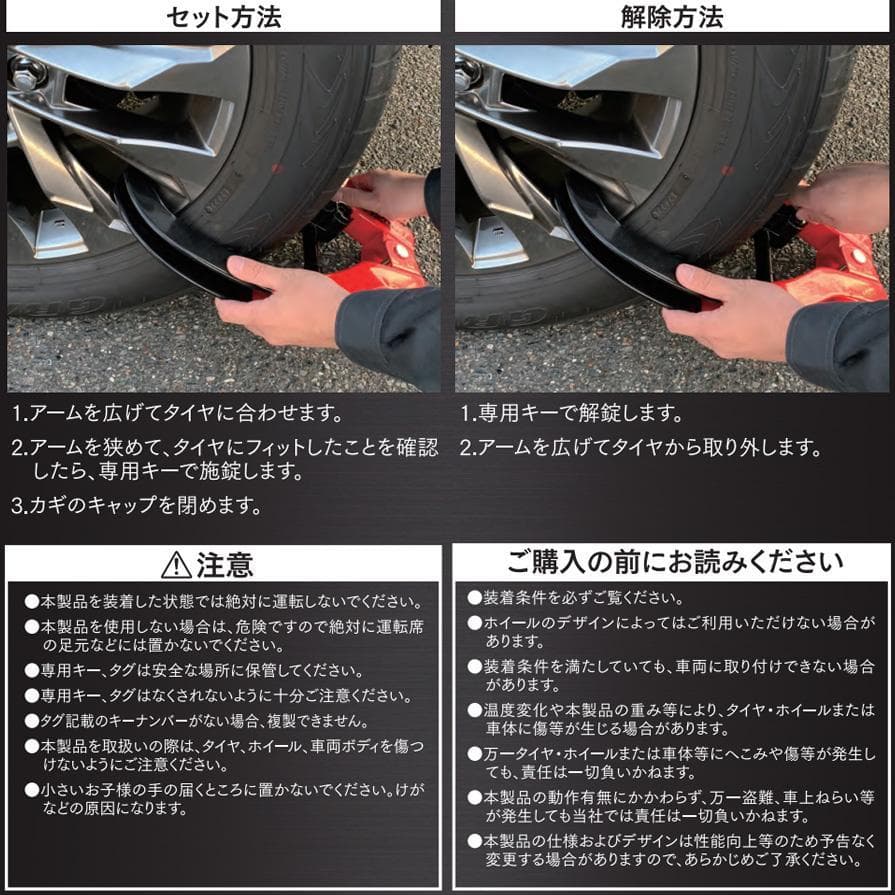 セット方法

1.アームを広げてタイヤに合わせます。

2.アームを狭めて、タイヤにフィットしたことを確認したら、専用キーで施錠します。

3.カギのキャップを閉めます。

解除方法

1.専用キーで解錠します。

2.アームを広げてタイヤから取り外します。

⚠注意

●本製品を装着した状態では絶対に運転しないでください。

●本製品を使用しない場合は、危険ですので絶対に運転席の足元などには置かないでください。

●専用キー、タグは安全な場所に保管してください。

●専用キー、タグはなくされないように十分ご注意ください。

●タグ記載のキーナンバーがない場合、複製できません。

●本製品を取扱いの際は、タイヤ、ホイール、車両ボディを傷つけないようにご注意ください。

●小さいお子様の手の届くところに置かないでください。けがなどの原因になります。

ご購入の前にお読みください

●装着条件を必ずご覧ください。

●ホイールのデザインによってはご利用いただけない場合があります。

●装着条件を満たしていても、車両に取り付けできない場合があります。

●温度変化や本製品の重み等により、タイヤ・ホイールまたは車体に傷等が生じる場合があります。

●万一タイヤ・ホイールまたは車体等にへこみや傷等が発生しても、責任は一切負いかねます。

●本製品の動作有無にかかわらず、万一盗難、車上ねらい等が発生しても当社では責任は一切負いかねます。

●本製品の仕様およびデザインは性能向上等のため予告なく変更する場合がありますので、あらかじめご了承ください。